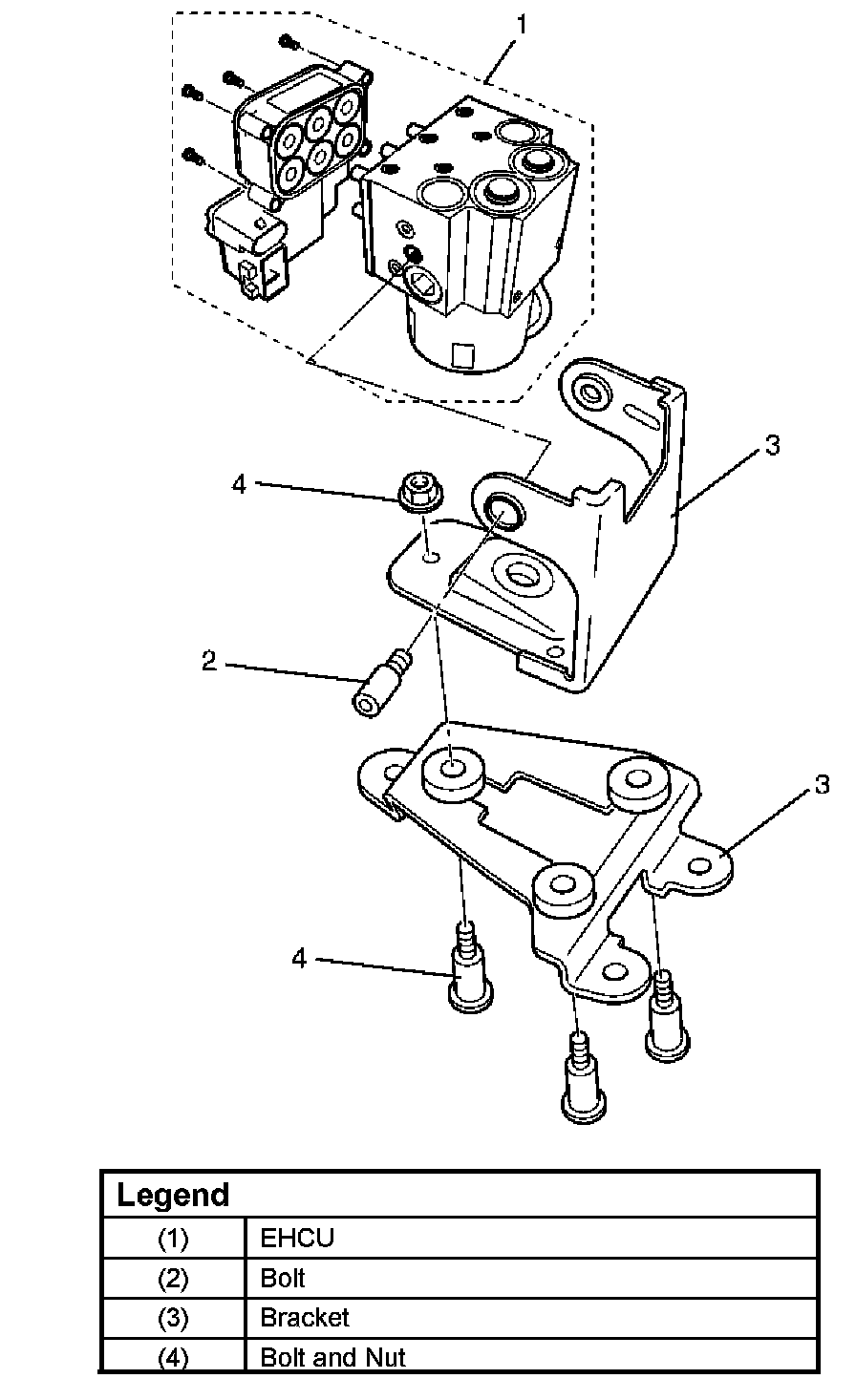 1
3
4
2
3
4

| Legend | |
|---|---|
| (1) | EHCU |
| (2) | Bolt |
| (3) | Bracket |
| (4) | Bolt and Nut |