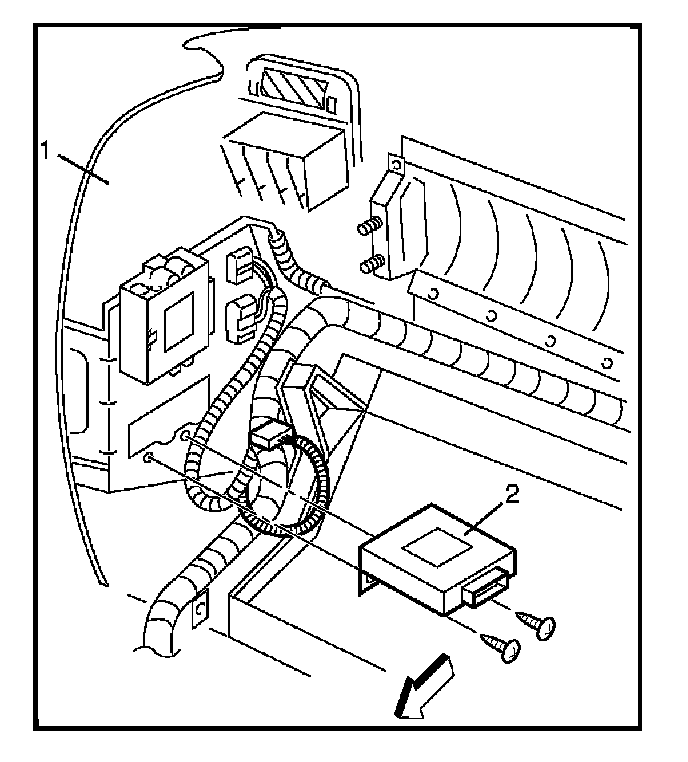 1
2