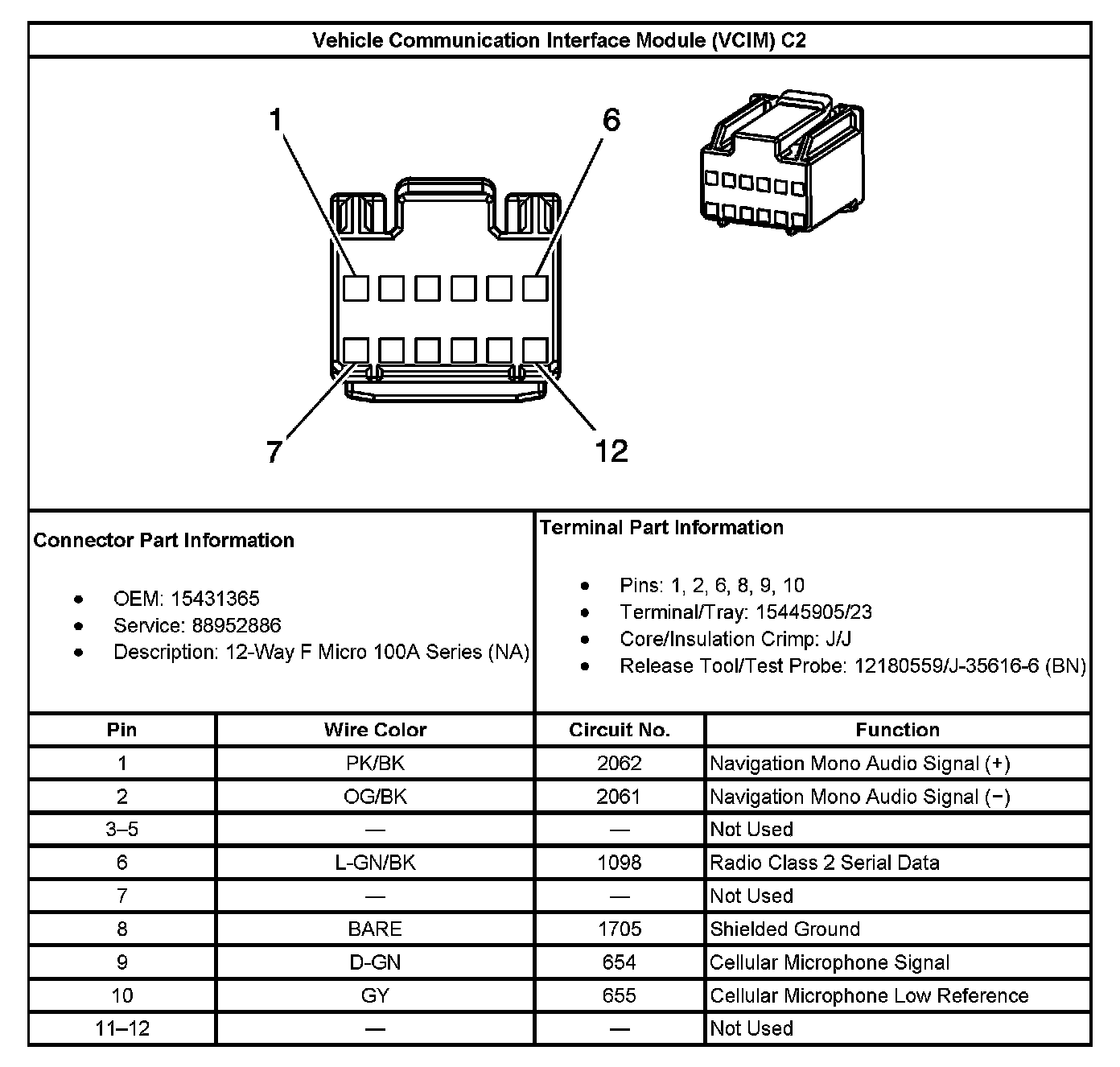 Vehicle Communication Interface Module (VCIM) C2

1
6
7
12

Connector Part Information

- OEM: 15431365
- Service: 88952886
- Description: 12-Way F Micro 100A Series (NA)

Terminal Part Information

- Pins: 1, 2, 6, 8, 9, 10
- Terminal/Tray: 15445905/23
- Core/Insulation Crimp: J/J
- Release Tool/Test Probe: 12180559/J-35616-6 (BN)

| Pin | Wire Color | Circuit No. | Function |
|---|---|---|---|
| 1 | PK/BK | 2062 | Navigation Mono Audio Signal (+) |
| 2 | OG/BK | 2061 | Navigation Mono Audio Signal (−) |
| 3–5 | — | — | Not Used |
| 6 | L-GN/BK | 1098 | Radio Class 2 Serial Data |
| 7 | — | — | Not Used |
| 8 | BARE | 1705 | Shielded Ground |
| 9 | D-GN | 654 | Cellular Microphone Signal |
| 10 | GY | 655 | Cellular Microphone Low Reference |
| 11–12 | — | — | Not Used |