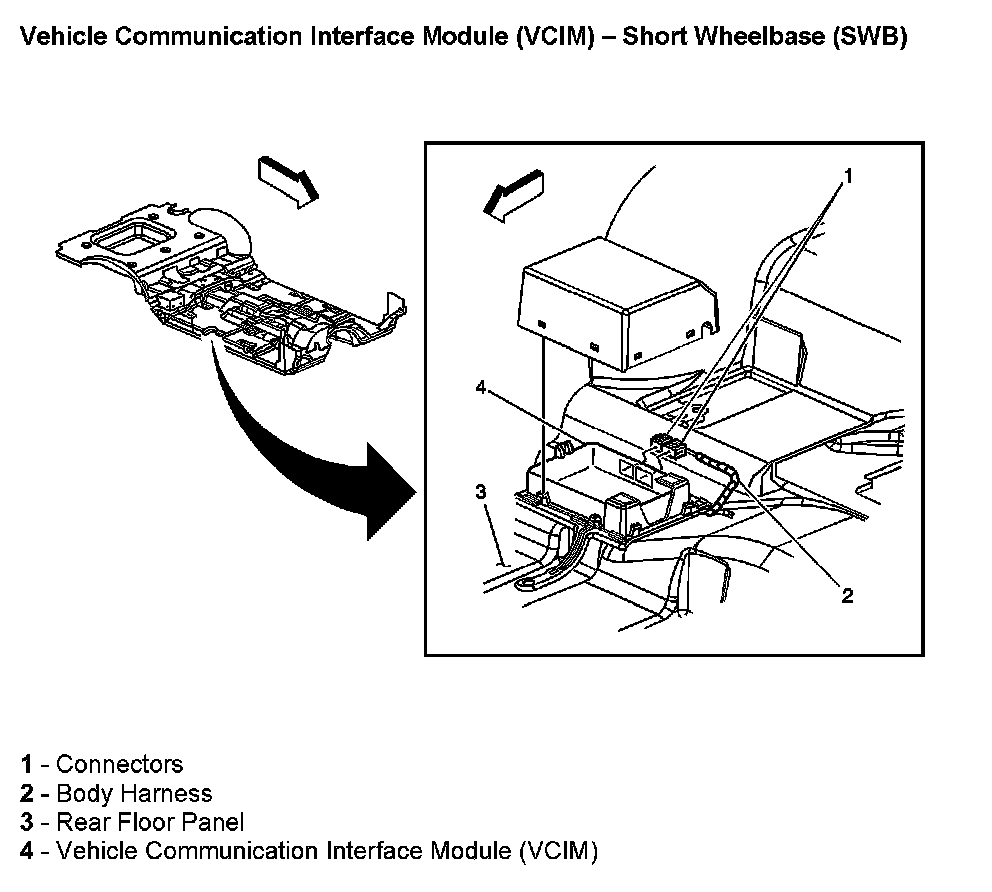 Vehicle Communication Interface Module (VCIM) – Short Wheelbase (SWB)

1

4

3

2

1 - Connectors
2 - Body Harness
3 - Rear Floor Panel
4 - Vehicle Communication Interface Module (VCIM)