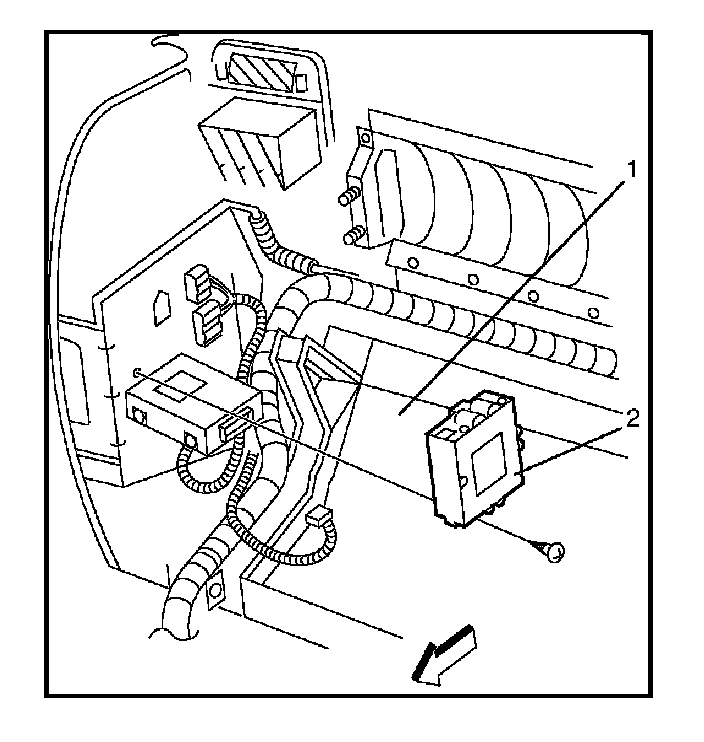 1
2