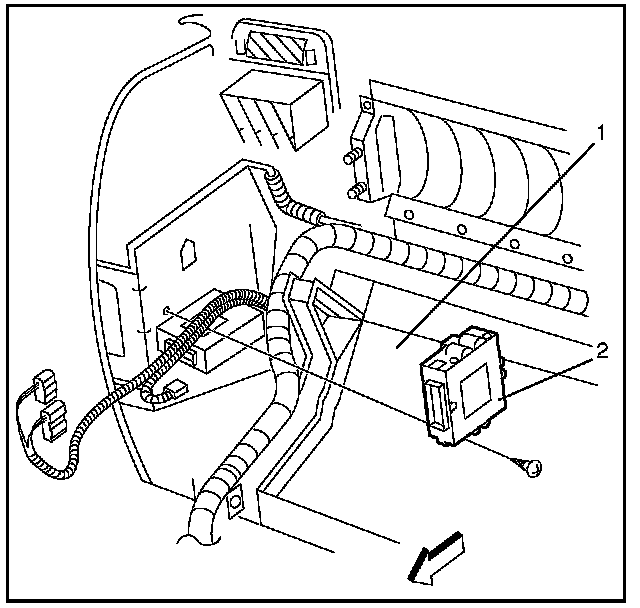 1
2