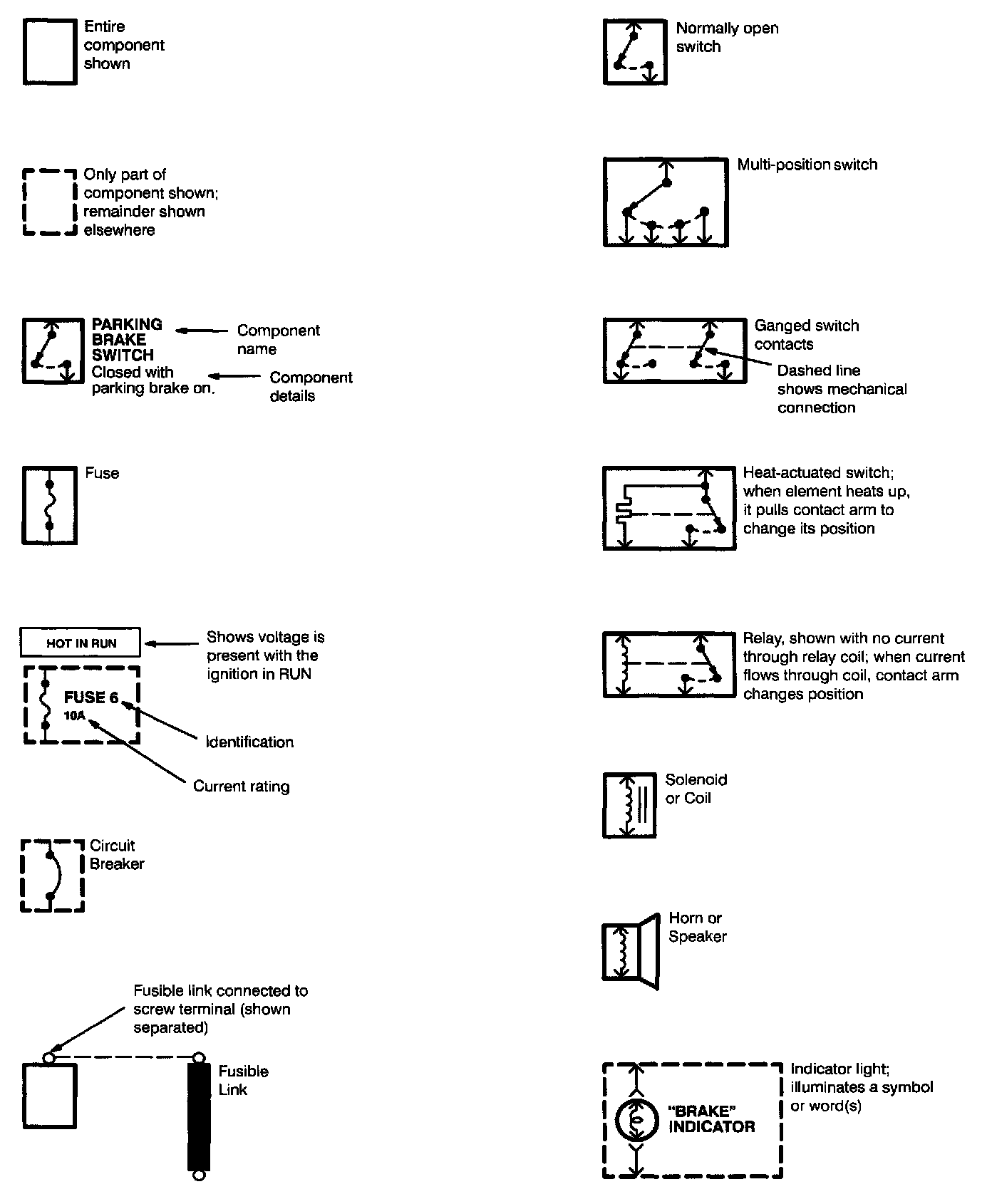 Entire component shown

Only part of component shown; remainder shown elsewhere

PARKING BRAKE SWITCH
Closed with parking brake on.

Component name

Component details

Fuse

HOT IN RUN

Shows voltage is present with the ignition in RUN

FUSE 6
10A

Identification

Current rating

Circuit Breaker

Fusible link connected to screw terminal (shown separated)

Fusible Link

Normally open switch

Multi-position switch

Ganged switch contacts

Dashed line shows mechanical connection

Heat-actuated switch; when element heats up, it pulls contact arm to change its position

Relay, shown with no current through relay coil; when current flows through coil, contact arm changes position

Solenoid or Coil

Horn or Speaker

"BRAKE" INDICATOR

Indicator light; illuminates a symbol or word(s)