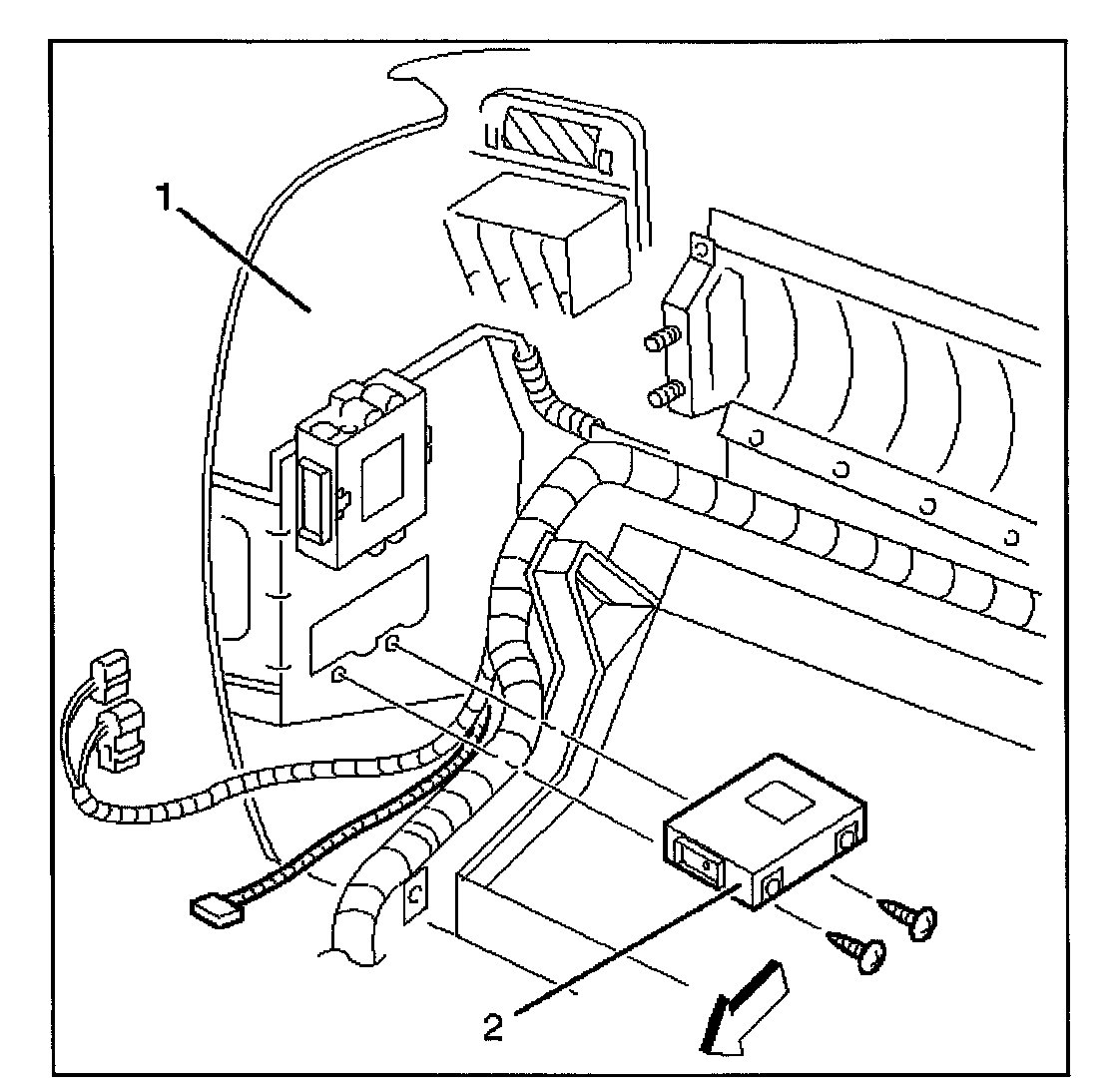 1

2