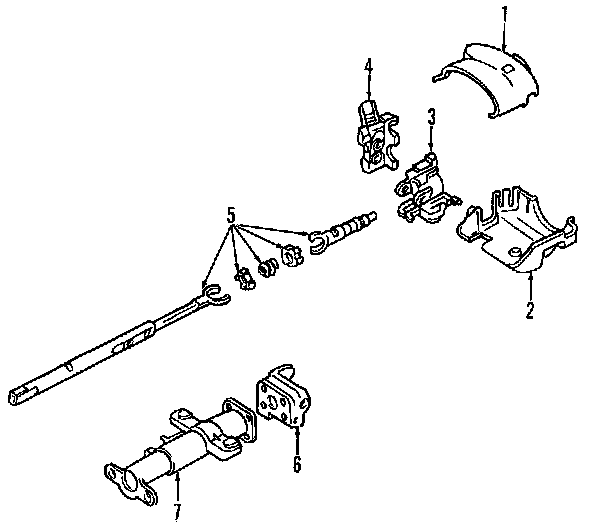 1
4
3
5
2
6
7