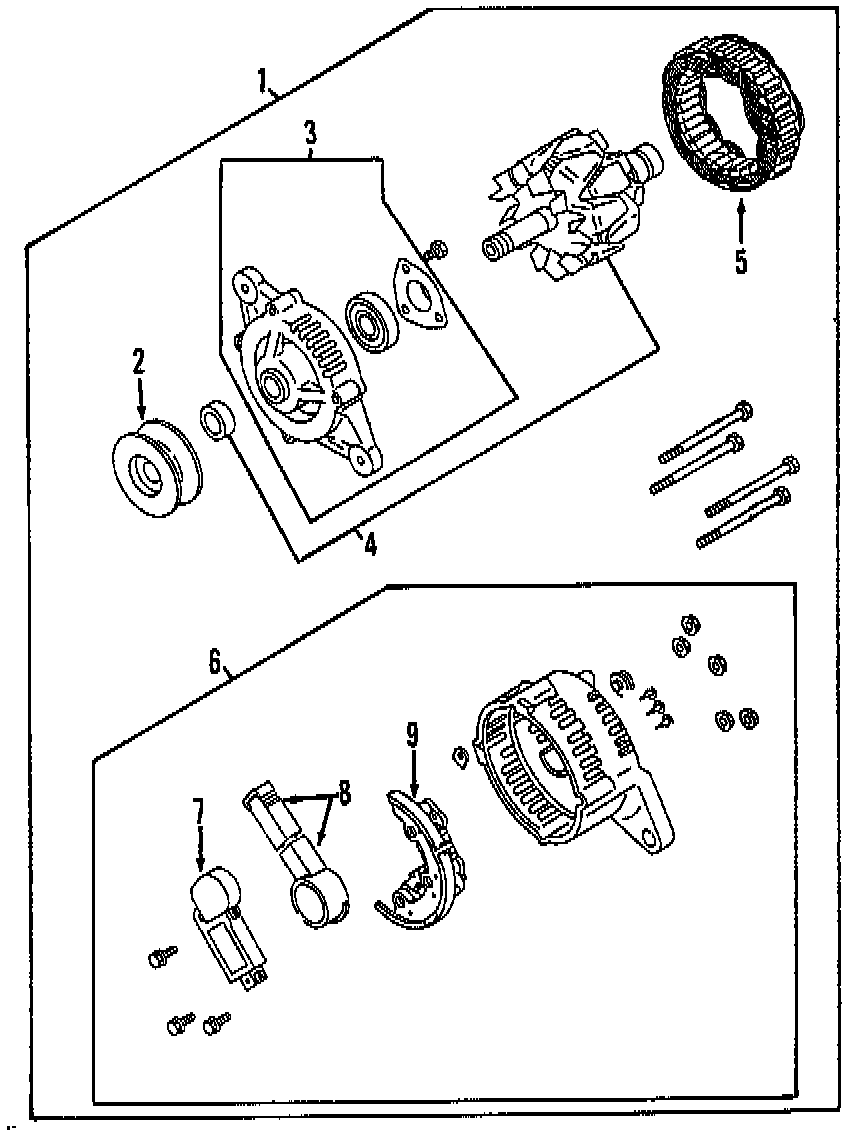 1
3
5
2
4
6
9
8
7