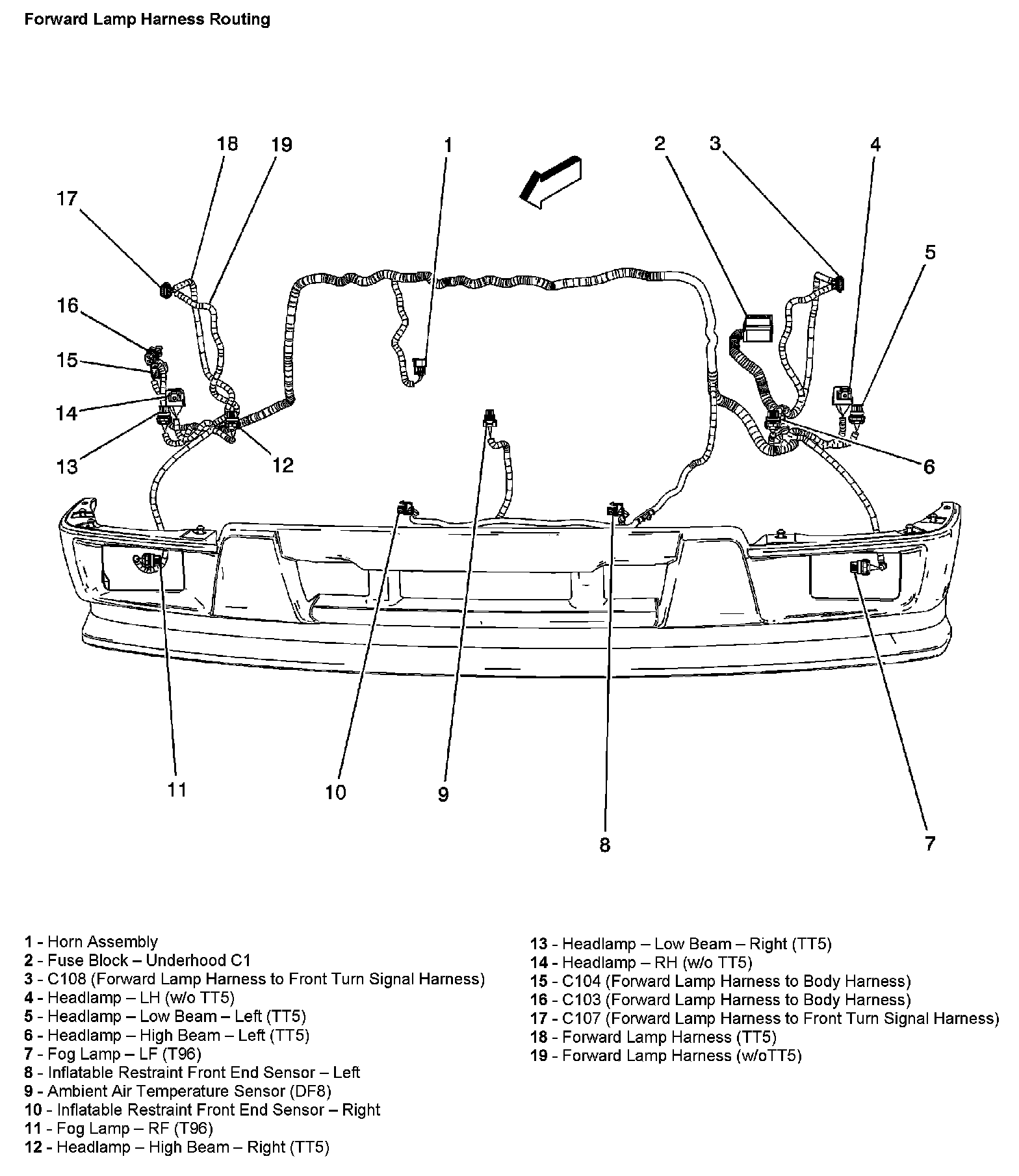 Forward Lamp Harness Routing

18 19 1 2 3 4

17

5

16

15

14

13 12 6

11 10 9 8 7

1 - Horn Assembly
2 - Fuse Block – Underhood C1
3 - C108 (Forward Lamp Harness to Front Turn Signal Harness)
4 - Headlamp – LH (w/o TT5)
5 - Headlamp – Low Beam – Left (TT5)
6 - Headlamp – High Beam – Left (TT5)
7 - Fog Lamp – LF (T96)
8 - Inflatable Restraint Front End Sensor – Left
9 - Ambient Air Temperature Sensor (DF8)
10 - Inflatable Restraint Front End Sensor – Right
11 - Fog Lamp – RF (T96)
12 - Headlamp – High Beam – Right (TT5)

13 - Headlamp – Low Beam – Right (TT5)
14 - Headlamp – RH (w/o TT5)
15 - C104 (Forward Lamp Harness to Body Harness)
16 - C103 (Forward Lamp Harness to Body Harness)
17 - C107 (Forward Lamp Harness to Front Turn Signal Harness)
18 - Forward Lamp Harness (TT5)
19 - Forward Lamp Harness (w/oTT5)