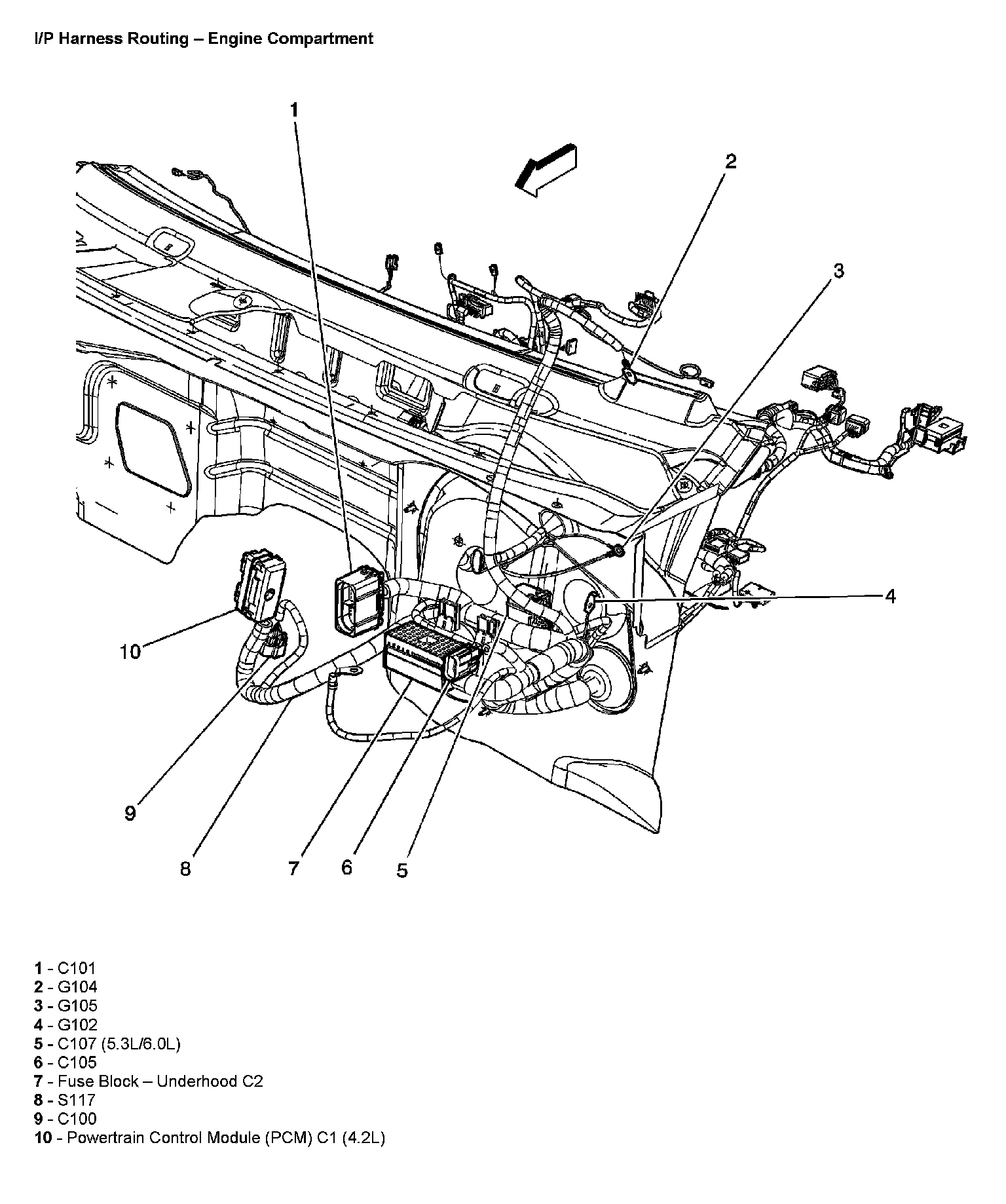 I/P Harness Routing – Engine Compartment

1

2

3

4

10

9

8

7

6

5

1 - C101
2 - G104
3 - G105
4 - G102
5 - C107 (5.3L/6.0L)
6 - C105
7 - Fuse Block – Underhood C2
8 - S117
9 - C100
10 - Powertrain Control Module (PCM) C1 (4.2L)