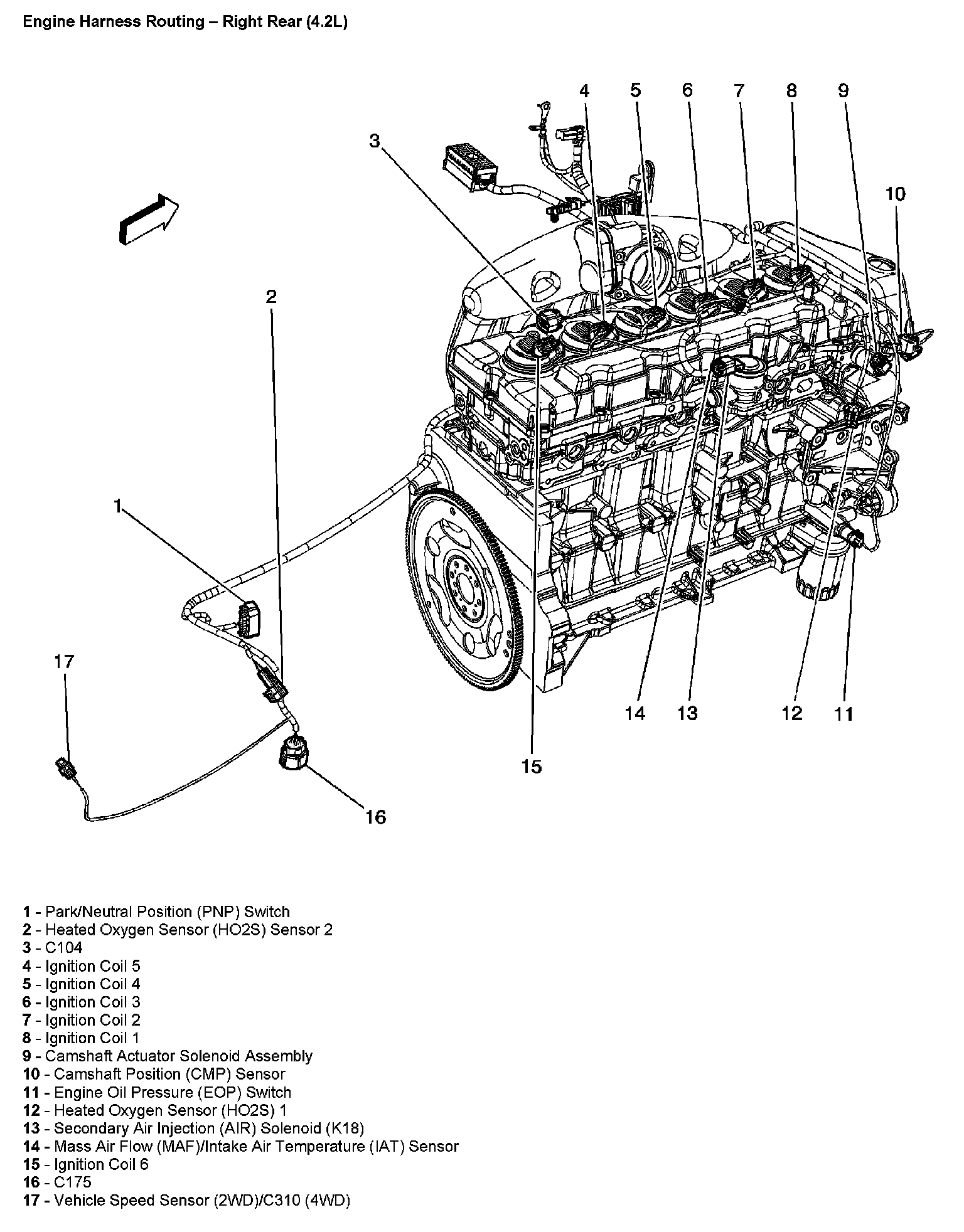 Engine Harness Routing – Right Rear (4.2L)

4 5 6 7 8 9

3

10

2

1

17

14 13 12 11

15

16

1 - Park/Neutral Position (PNP) Switch
2 - Heated Oxygen Sensor (HO2S) Sensor 2
3 - C104
4 - Ignition Coil 5
5 - Ignition Coil 4
6 - Ignition Coil 3
7 - Ignition Coil 2
8 - Ignition Coil 1
9 - Camshaft Actuator Solenoid Assembly
10 - Camshaft Position (CMP) Sensor
11 - Engine Oil Pressure (EOP) Switch
12 - Heated Oxygen Sensor (HO2S) 1
13 - Secondary Air Injection (AIR) Solenoid (K18)
14 - Mass Air Flow (MAF)/Intake Air Temperature (IAT) Sensor
15 - Ignition Coil 6
16 - C175
17 - Vehicle Speed Sensor (2WD)/C310 (4WD)