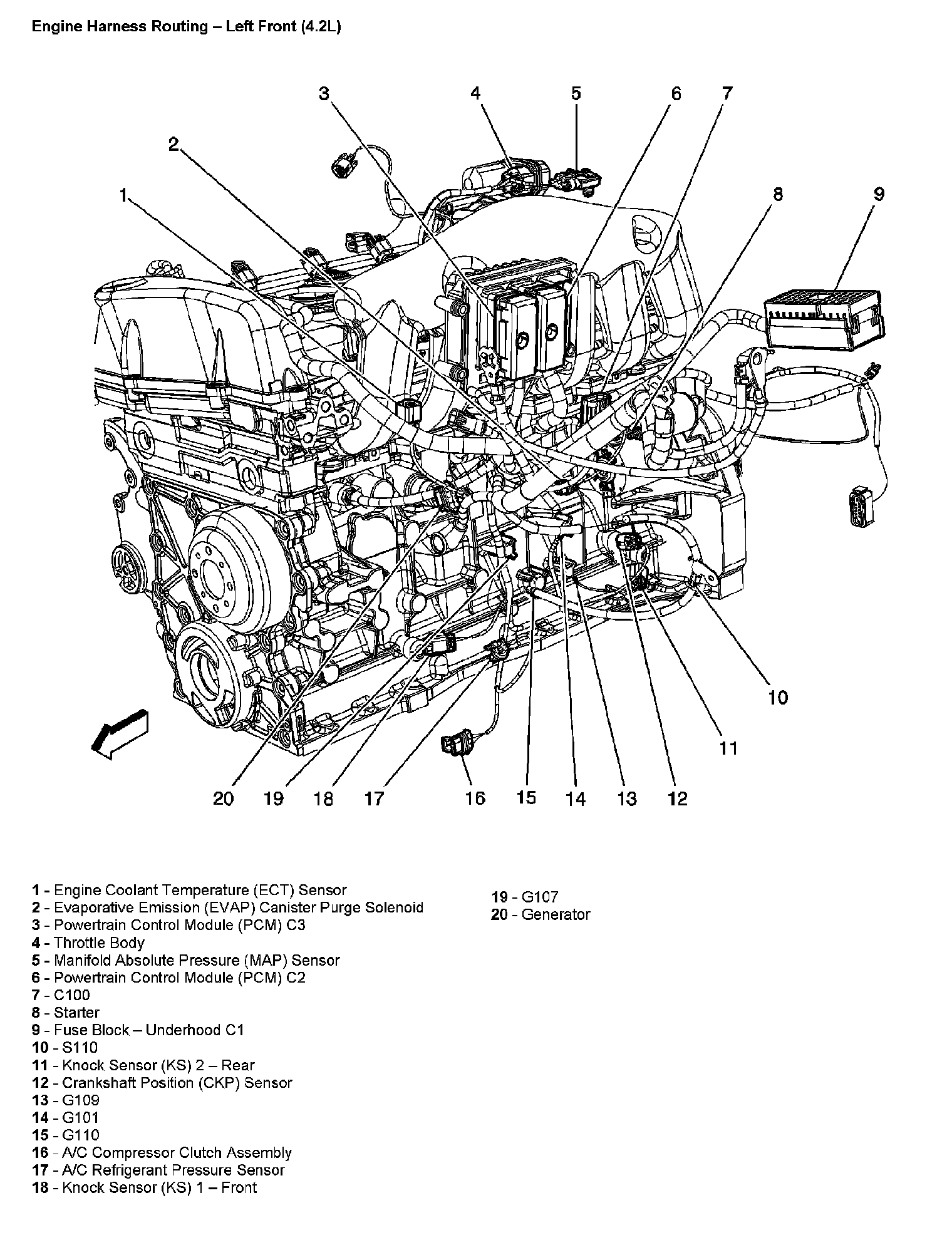 Engine Harness Routing – Left Front (4.2L)

3 4 5 6 7
2
1
8 9
10
11
20 19 18 17 16 15 14 13 12

1 - Engine Coolant Temperature (ECT) Sensor
2 - Evaporative Emission (EVAP) Canister Purge Solenoid
3 - Powertrain Control Module (PCM) C3
4 - Throttle Body
5 - Manifold Absolute Pressure (MAP) Sensor
6 - Powertrain Control Module (PCM) C2
7 - C100
8 - Starter
9 - Fuse Block – Underhood C1
10 - S110
11 - Knock Sensor (KS) 2 – Rear
12 - Crankshaft Position (CKP) Sensor
13 - G109
14 - G101
15 - G110
16 - A/C Compressor Clutch Assembly
17 - A/C Refrigerant Pressure Sensor
18 - Knock Sensor (KS) 1 – Front

19 - G107
20 - Generator