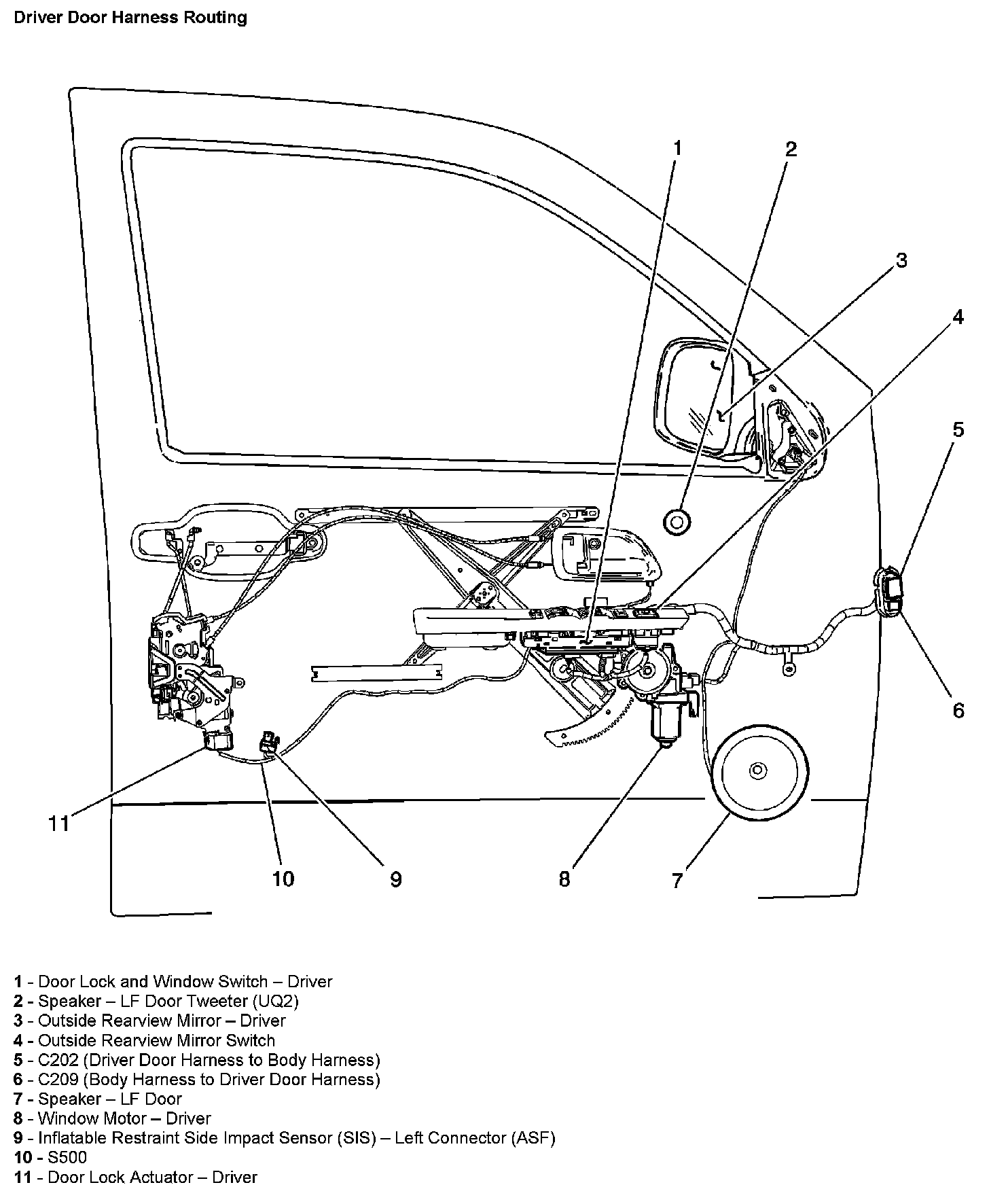 Driver Door Harness Routing

1
2
3
4
5
6
11
10
9
8
7

1 - Door Lock and Window Switch – Driver
2 - Speaker – LF Door Tweeter (UQ2)
3 - Outside Rearview Mirror – Driver
4 - Outside Rearview Mirror Switch
5 - C202 (Driver Door Harness to Body Harness)
6 - C209 (Body Harness to Driver Door Harness)
7 - Speaker – LF Door
8 - Window Motor – Driver
9 - Inflatable Restraint Side Impact Sensor (SIS) – Left Connector (ASF)
10 - S500
11 - Door Lock Actuator – Driver