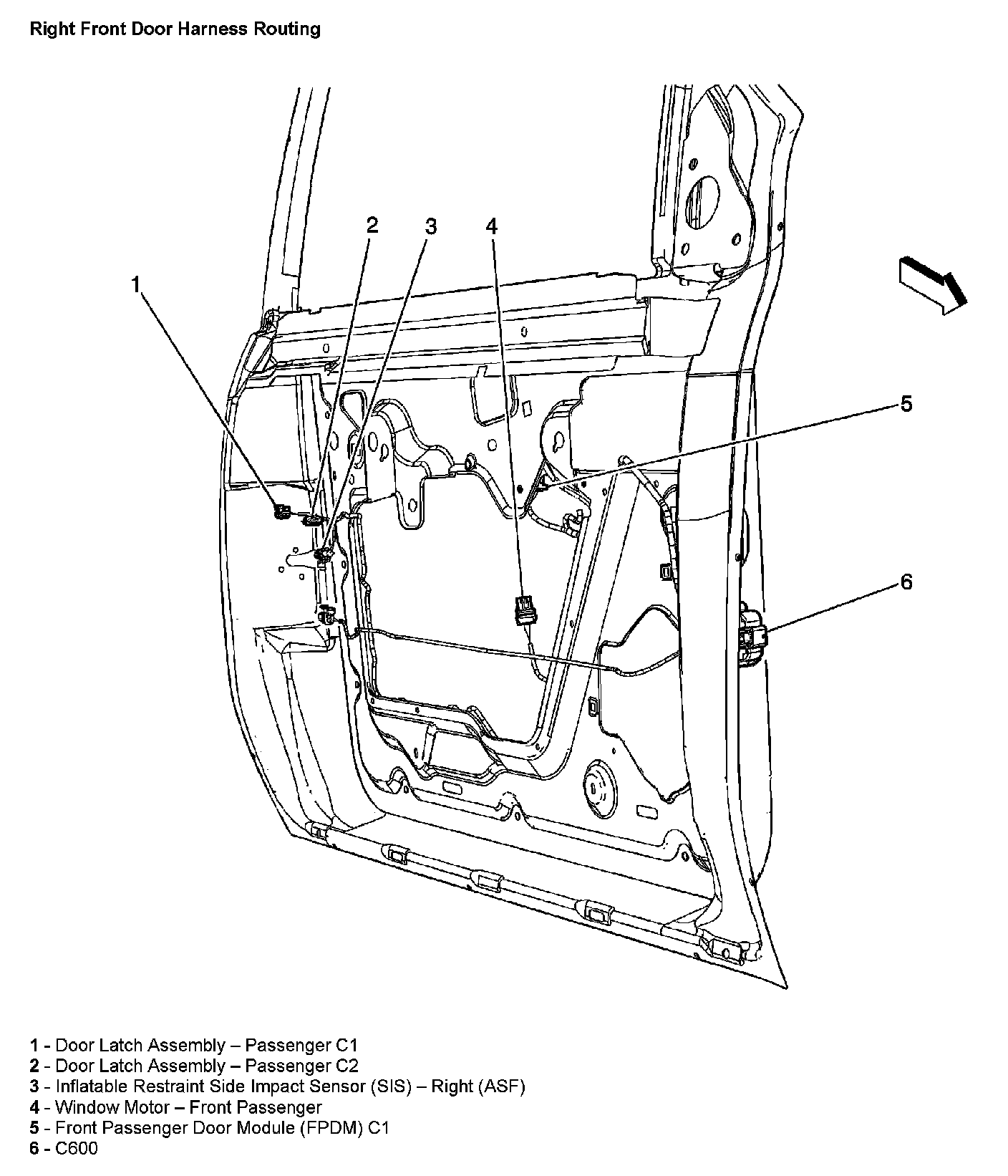 Right Front Door Harness Routing

1
2
3
4
5
6

1 - Door Latch Assembly – Passenger C1
2 - Door Latch Assembly – Passenger C2
3 - Inflatable Restraint Side Impact Sensor (SIS) – Right (ASF)
4 - Window Motor – Front Passenger
5 - Front Passenger Door Module (FPDM) C1
6 - C600