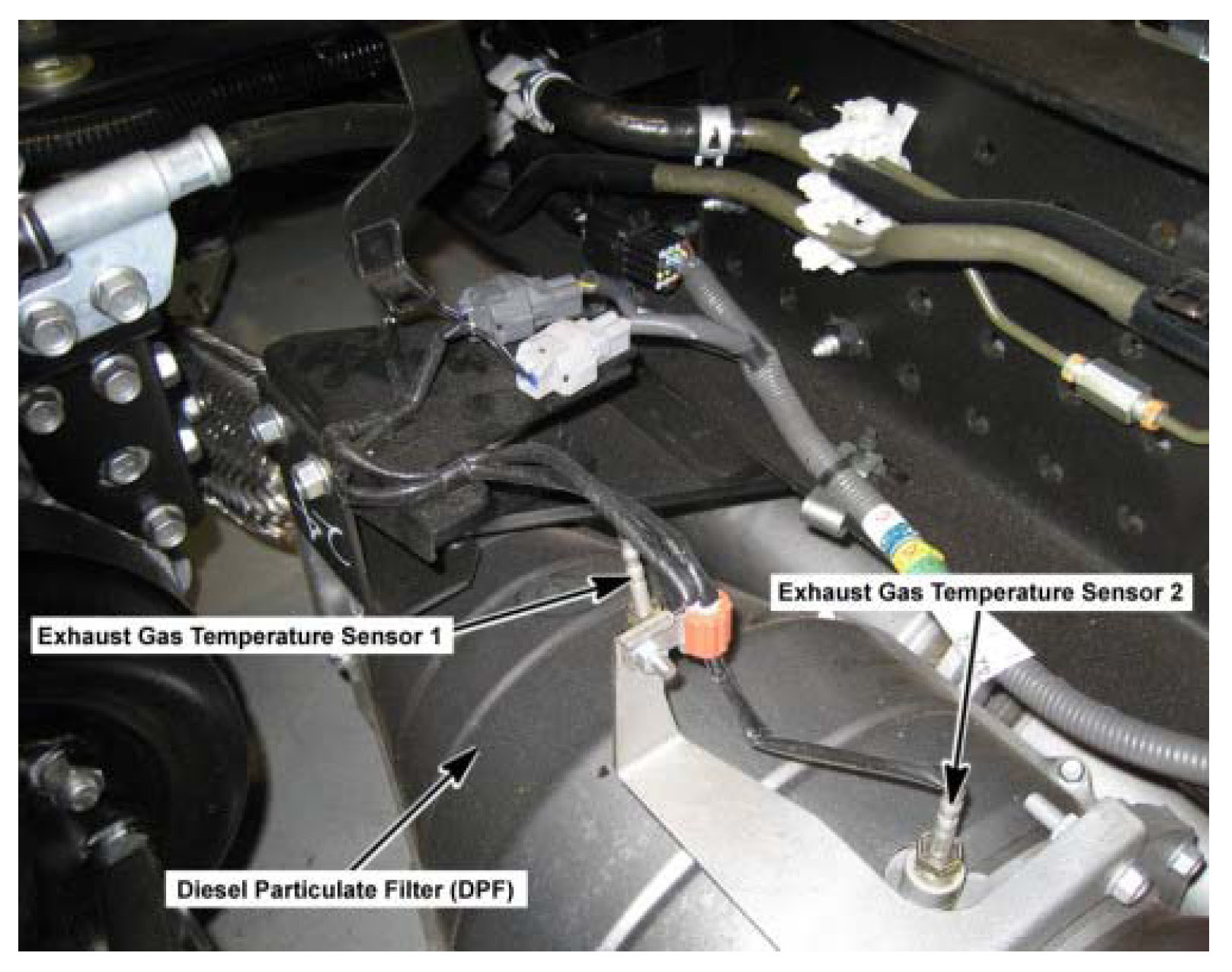 Exhaust Gas Temperature Sensor 2

Exhaust Gas Temperature Sensor 1

Diesel Particulate Filter (DPF)