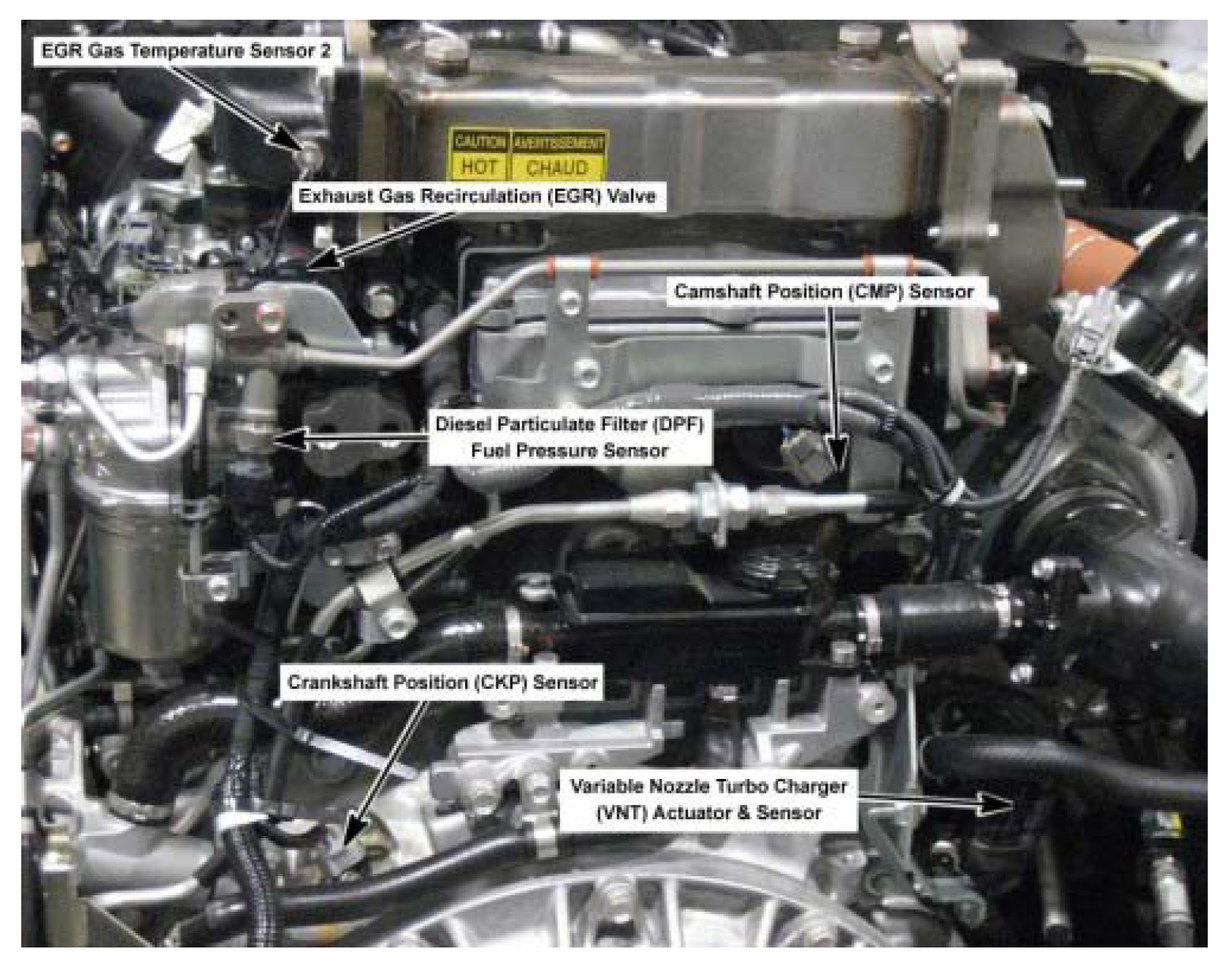 EGR Gas Temperature Sensor 2

CAUTION AVERTISSEMENT
HOT CHAUD

Exhaust Gas Recirculation (EGR) Valve

Camshaft Position (CMP) Sensor

Diesel Particulate Filter (DPF) Fuel Pressure Sensor

Crankshaft Position (CKP) Sensor

Variable Nozzle Turbo Charger (VNT) Actuator & Sensor