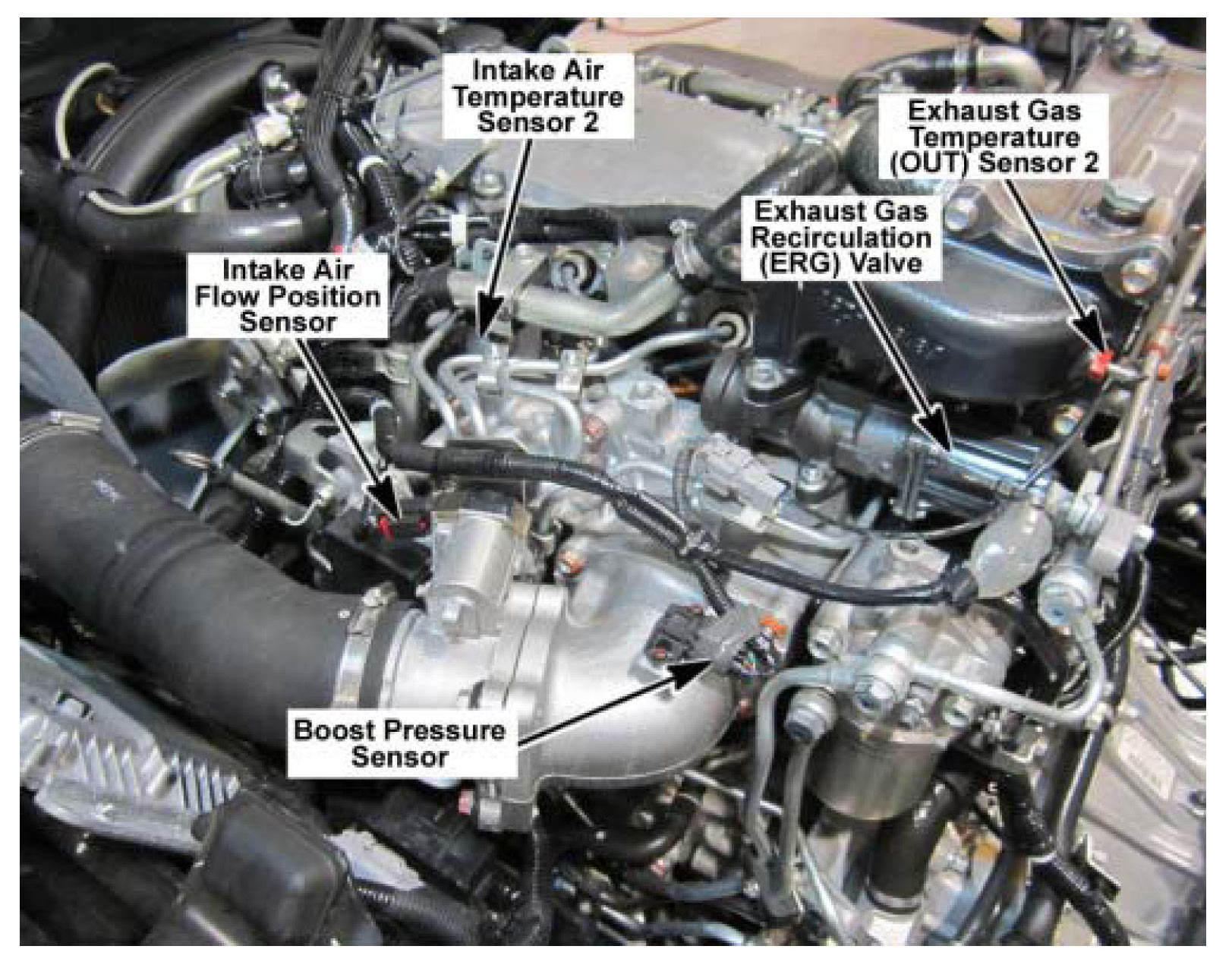 Intake Air Temperature Sensor 2

Exhaust Gas Temperature (OUT) Sensor 2

Exhaust Gas Recirculation (ERG) Valve

Intake Air Flow Position Sensor

Boost Pressure Sensor