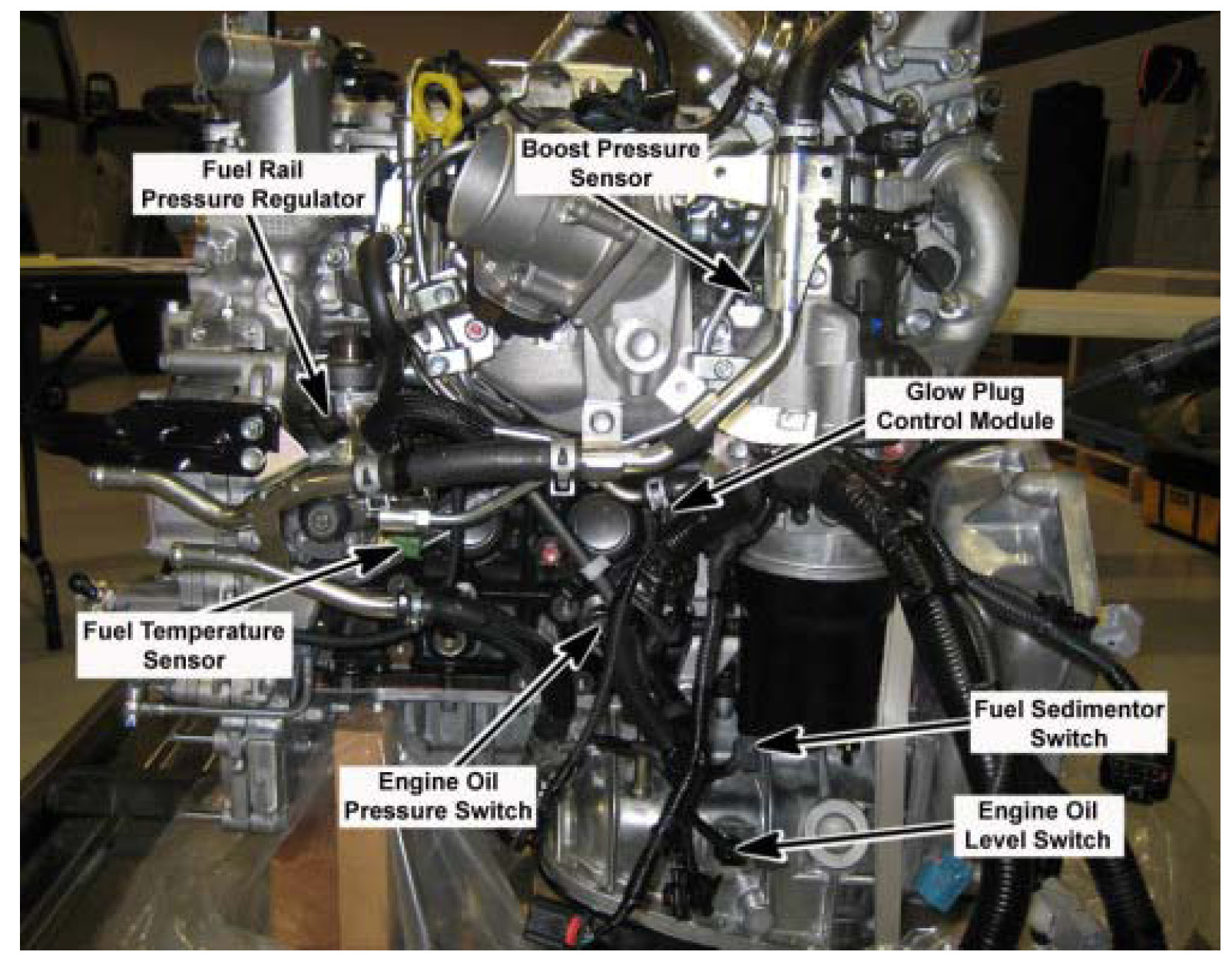 Fuel Rail Pressure Regulator

Boost Pressure Sensor

Glow Plug Control Module

Fuel Temperature Sensor

Fuel Sedimentor Switch

Engine Oil Pressure Switch

Engine Oil Level Switch