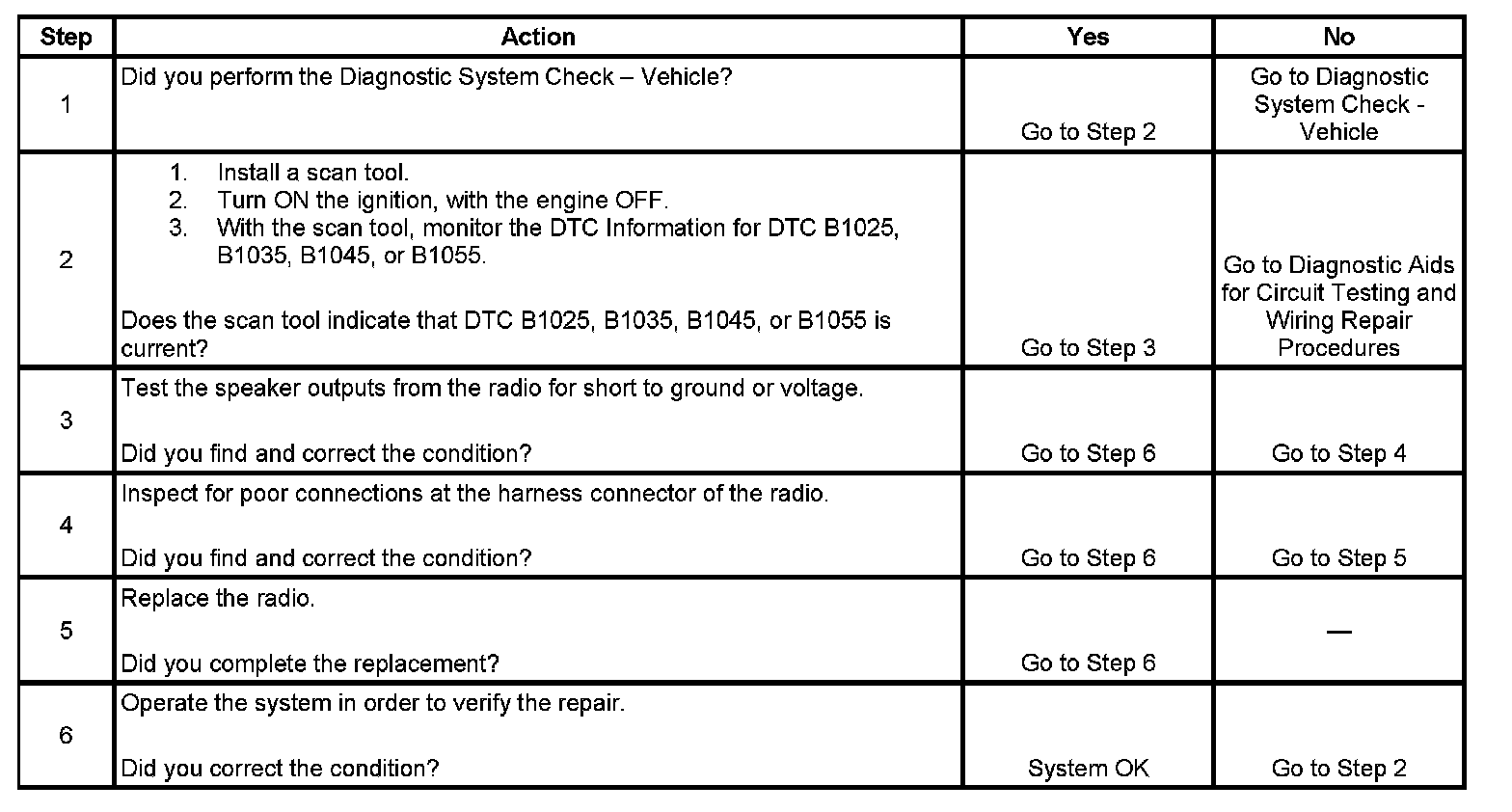 | Step | Action | Yes | No |
|---|---|---|---|
| 1 | Did you perform the Diagnostic System Check – Vehicle? | Go to Step 2 | Go to Diagnostic System Check - Vehicle |
| 2 | 1. Install a scan tool. 2. Turn ON the ignition, with the engine OFF. 3. With the scan tool, monitor the DTC Information for DTC B1025, B1035, B1045, or B1055. Does the scan tool indicate that DTC B1025, B1035, B1045, or B1055 is current? | Go to Step 3 | Go to Diagnostic Aids for Circuit Testing and Wiring Repair Procedures |
| 3 | Test the speaker outputs from the radio for short to ground or voltage. Did you find and correct the condition? | Go to Step 6 | Go to Step 4 |
| 4 | Inspect for poor connections at the harness connector of the radio. Did you find and correct the condition? | Go to Step 6 | Go to Step 5 |
| 5 | Replace the radio. Did you complete the replacement? | Go to Step 6 | — |
| 6 | Operate the system in order to verify the repair. Did you correct the condition? | System OK | Go to Step 2 |