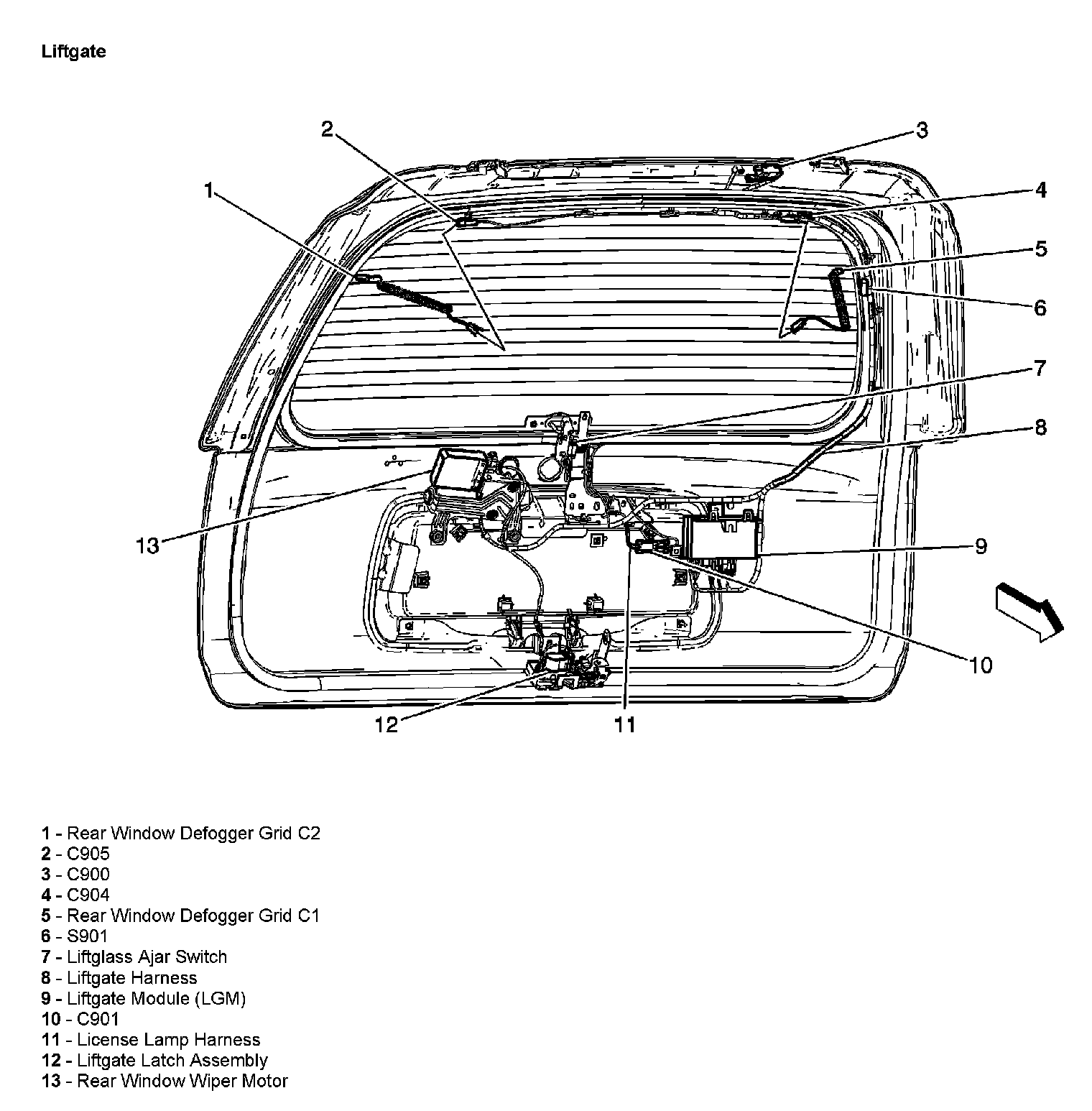 Liftgate

2
3
1
4
5
6
7
8
13
9
10
12
11

1 - Rear Window Defogger Grid C2
2 - C905
3 - C900
4 - C904
5 - Rear Window Defogger Grid C1
6 - S901
7 - Liftglass Ajar Switch
8 - Liftgate Harness
9 - Liftgate Module (LGM)
10 - C901
11 - License Lamp Harness
12 - Liftgate Latch Assembly
13 - Rear Window Wiper Motor