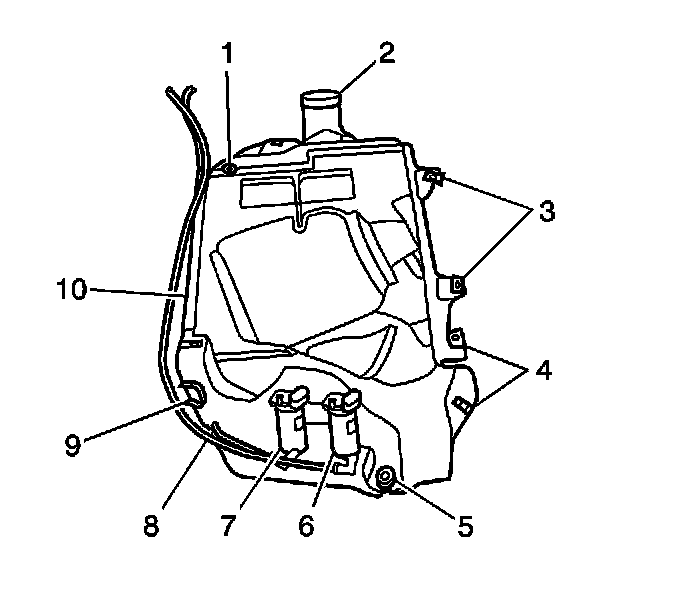 1
2
3
10
4
9
8
7
6
5