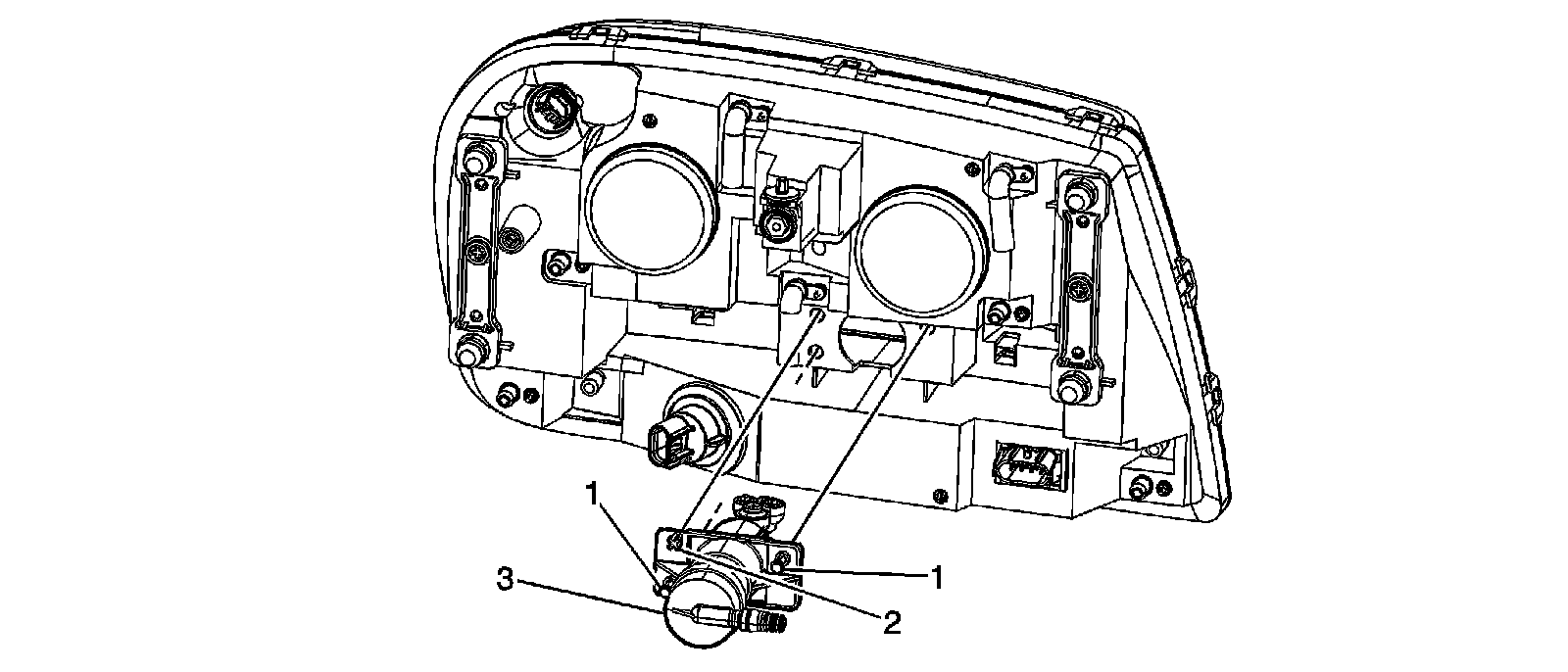 1
1
3
2