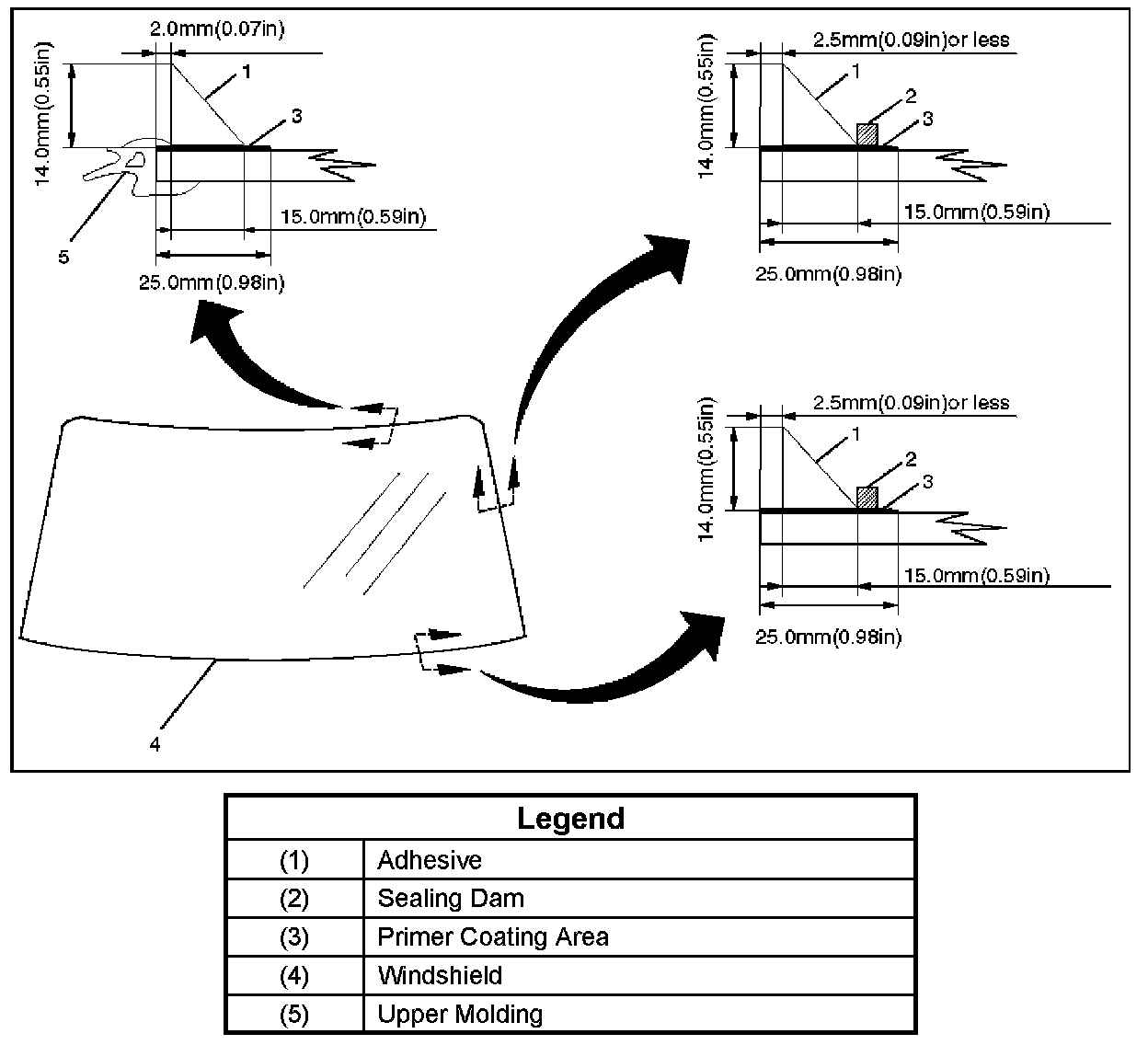 2.0mm(0.07in)
14.0mm(0.55in)
1
3
5
15.0mm(0.59in)
25.0mm(0.98in)

2.5mm(0.09in)or less
14.0mm(0.55in)
1
2
3
15.0mm(0.59in)
25.0mm(0.98in)

2.5mm(0.09in)or less
14.0mm(0.55in)
1
2
3
15.0mm(0.59in)
25.0mm(0.98in)

4

| Legend | |
|---|---|
| (1) | Adhesive |
| (2) | Sealing Dam |
| (3) | Primer Coating Area |
| (4) | Windshield |
| (5) | Upper Molding |