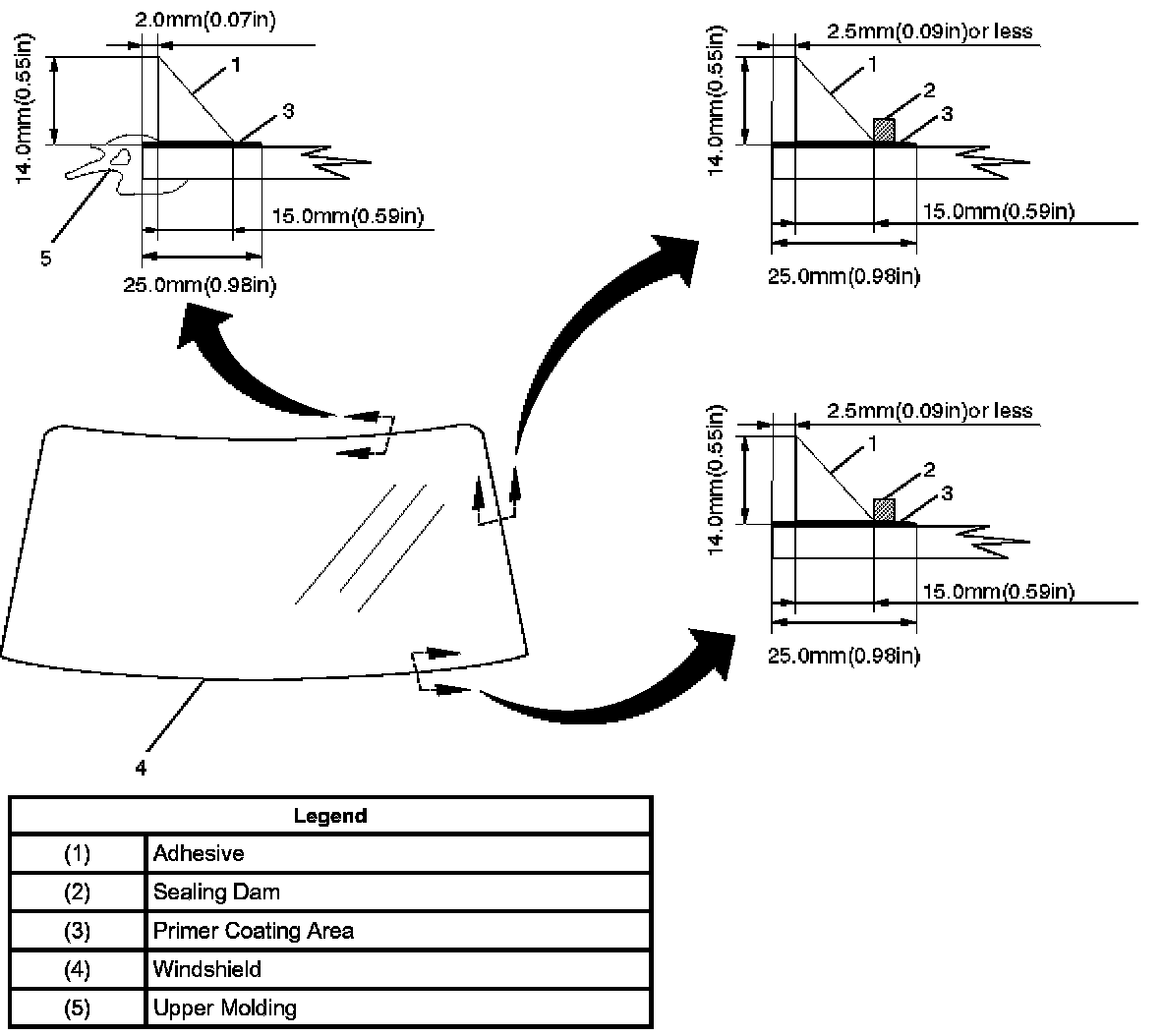 2.0mm(0.07in)
14.0mm(0.55in)
1
3
5
15.0mm(0.59in)
25.0mm(0.98in)

2.5mm(0.09in)or less
14.0mm(0.55in)
1
2
3
15.0mm(0.59in)
25.0mm(0.98in)

2.5mm(0.09in)or less
14.0mm(0.55in)
1
2
3
15.0mm(0.59in)
25.0mm(0.98in)

4

| Legend | |
|---|---|
| (1) | Adhesive |
| (2) | Sealing Dam |
| (3) | Primer Coating Area |
| (4) | Windshield |
| (5) | Upper Molding |