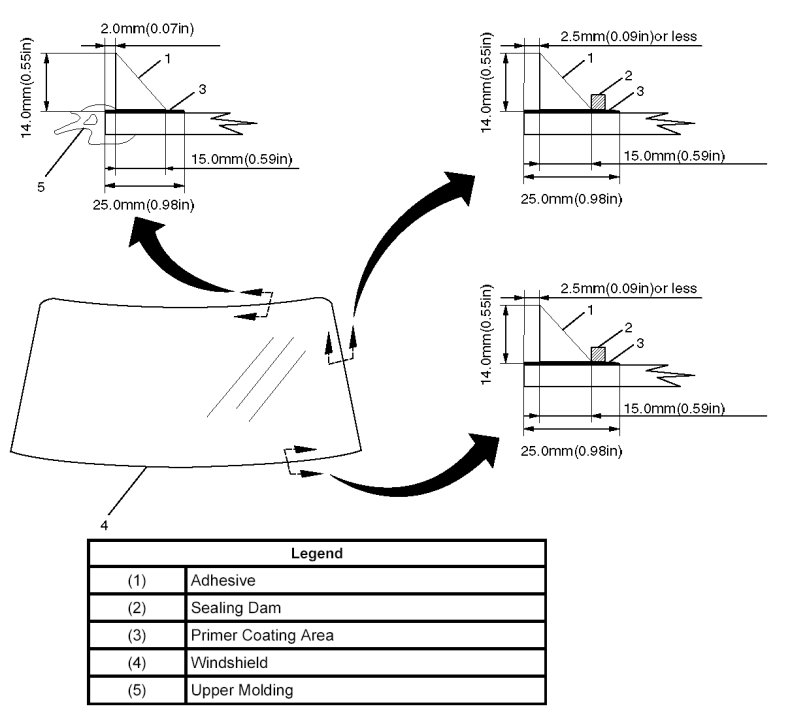 2.0mm(0.07in)
14.0mm(0.55in)
1
3
5
15.0mm(0.59in)
25.0mm(0.98in)

2.5mm(0.09in)or less
14.0mm(0.55in)
1
2
3
15.0mm(0.59in)
25.0mm(0.98in)

2.5mm(0.09in)or less
14.0mm(0.55in)
1
2
3
15.0mm(0.59in)
25.0mm(0.98in)

4

| Legend | |
|---|---|
| (1) | Adhesive |
| (2) | Sealing Dam |
| (3) | Primer Coating Area |
| (4) | Windshield |
| (5) | Upper Molding |