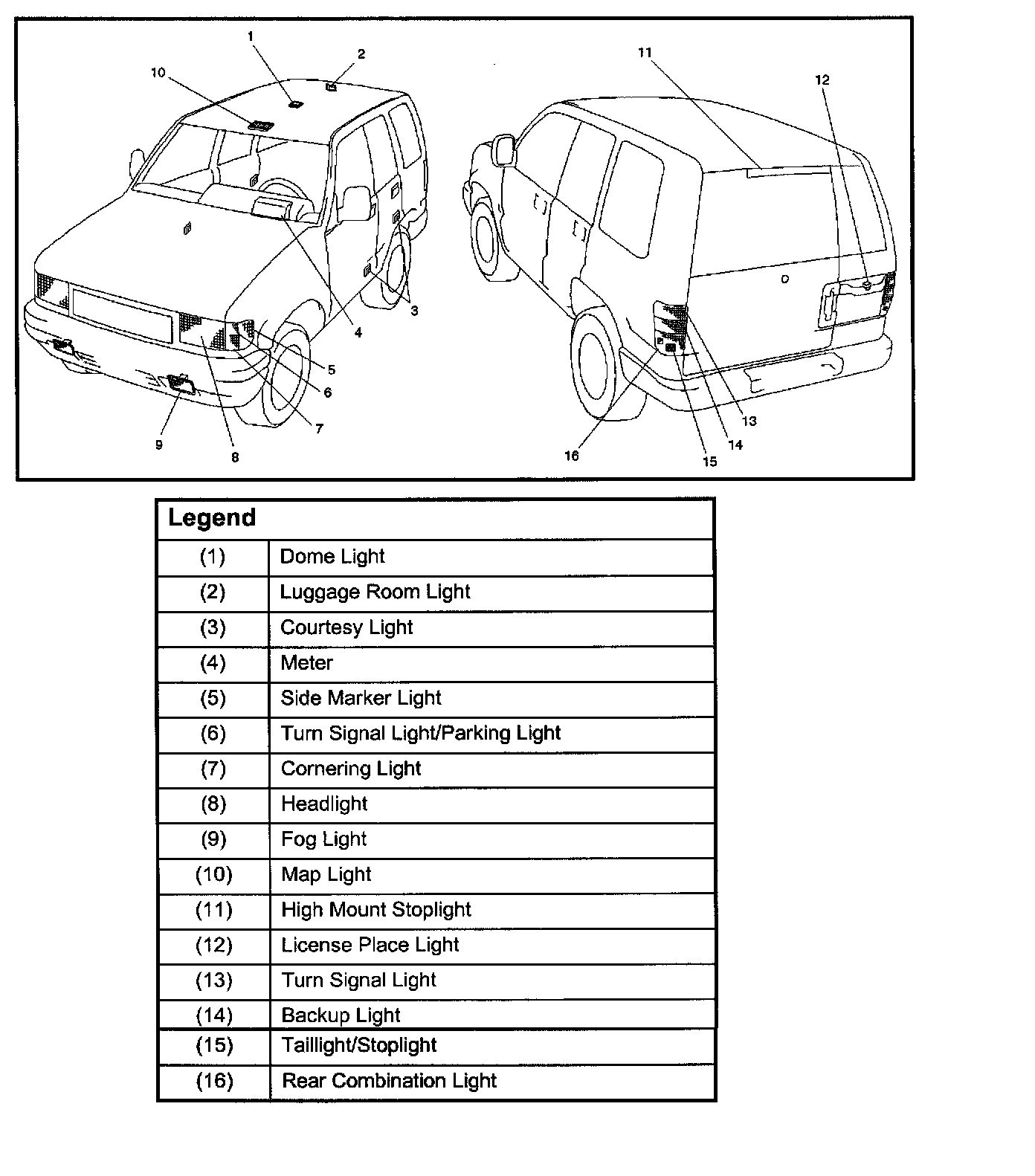 1
2
10
11
12
3
4
5
6
7
8
9
13
14
15
16

| Legend | |
|---|---|
| (1) | Dome Light |
| (2) | Luggage Room Light |
| (3) | Courtesy Light |
| (4) | Meter |
| (5) | Side Marker Light |
| (6) | Turn Signal Light/Parking Light |
| (7) | Cornering Light |
| (8) | Headlight |
| (9) | Fog Light |
| (10) | Map Light |
| (11) | High Mount Stoplight |
| (12) | License Place Light |
| (13) | Turn Signal Light |
| (14) | Backup Light |
| (15) | Taillight/Stoplight |
| (16) | Rear Combination Light |