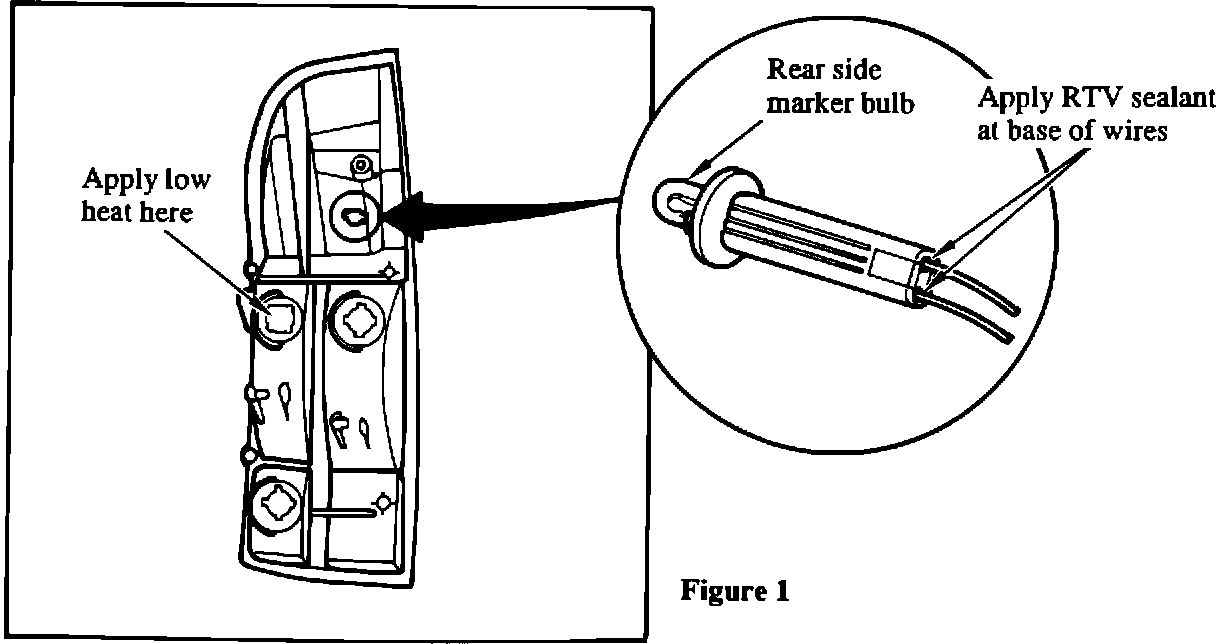 Apply low heat here

Rear side marker bulb

Apply RTV sealant at base of wires

Figure 1