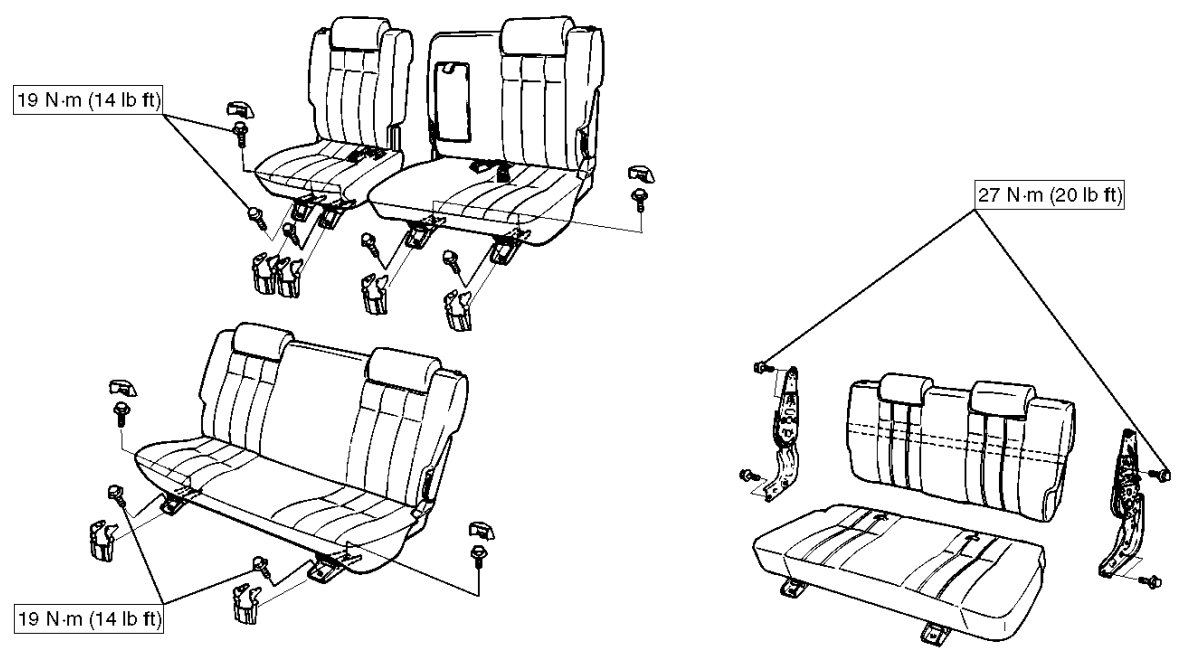 19 N·m (14 lb ft)

27 N·m (20 lb ft)

19 N·m (14 lb ft)