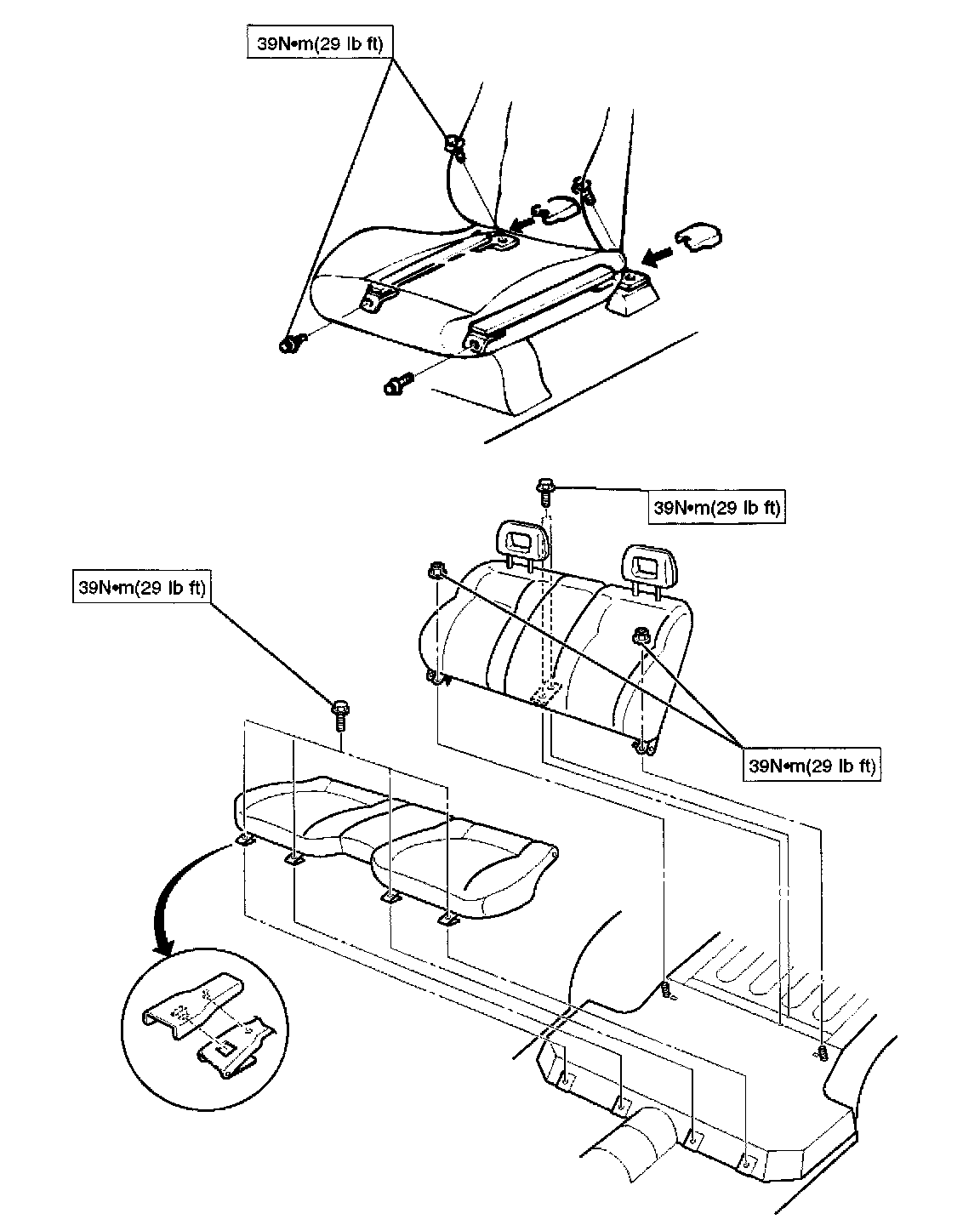 39N•m(29 lb ft)

39N•m(29 lb ft)

39N•m(29 lb ft)

39N•m(29 lb ft)