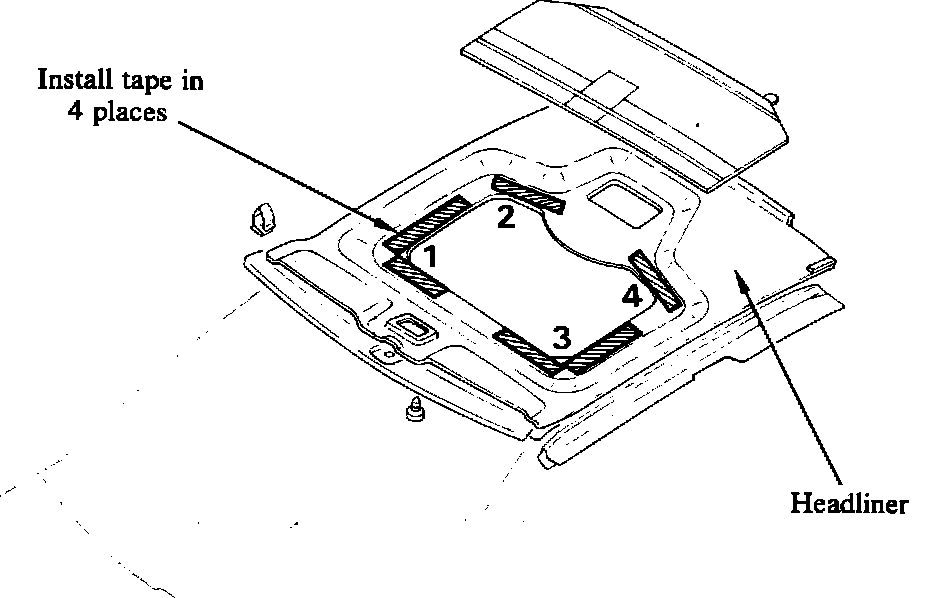 Install tape in 4 places

2

1

4

3

Headliner