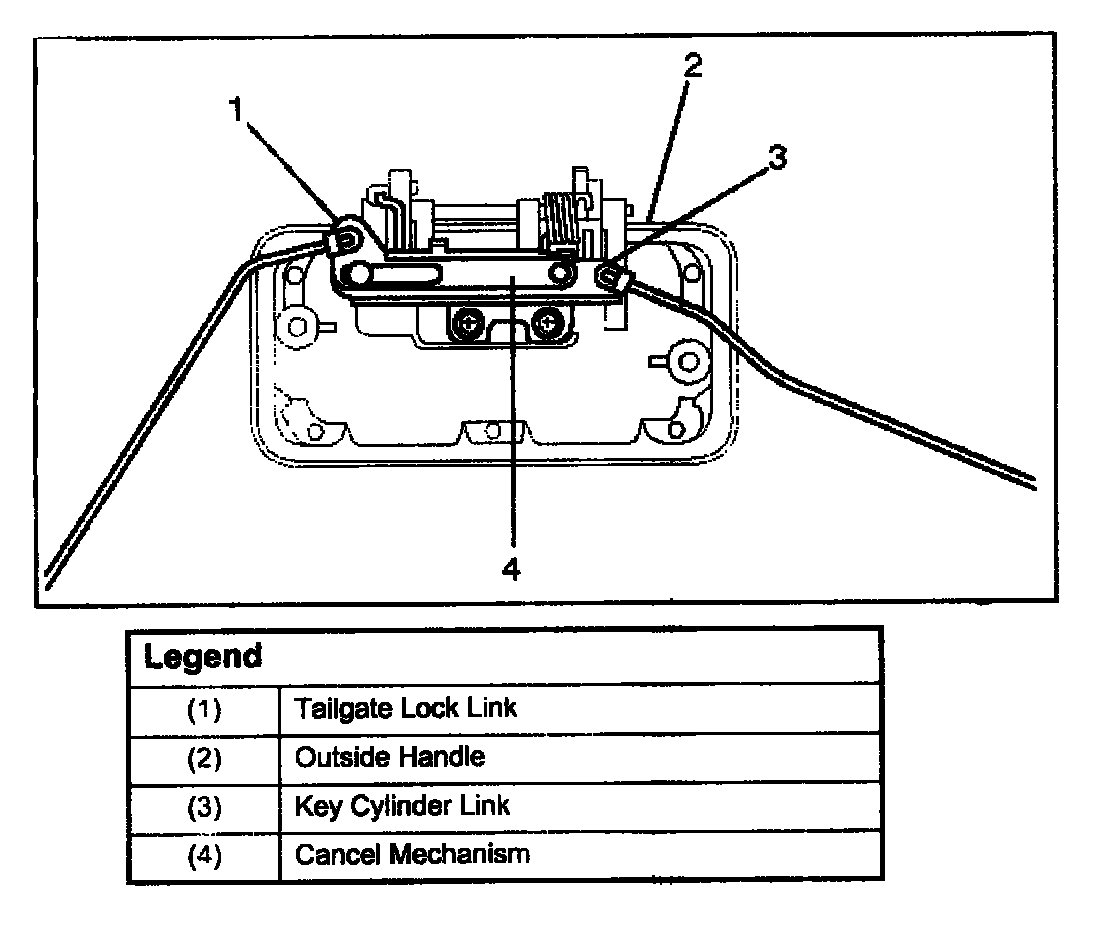 1
2
3
4

| Legend | |
|---|---|
| (1) | Tailgate Lock Link |
| (2) | Outside Handle |
| (3) | Key Cylinder Link |
| (4) | Cancel Mechanism |