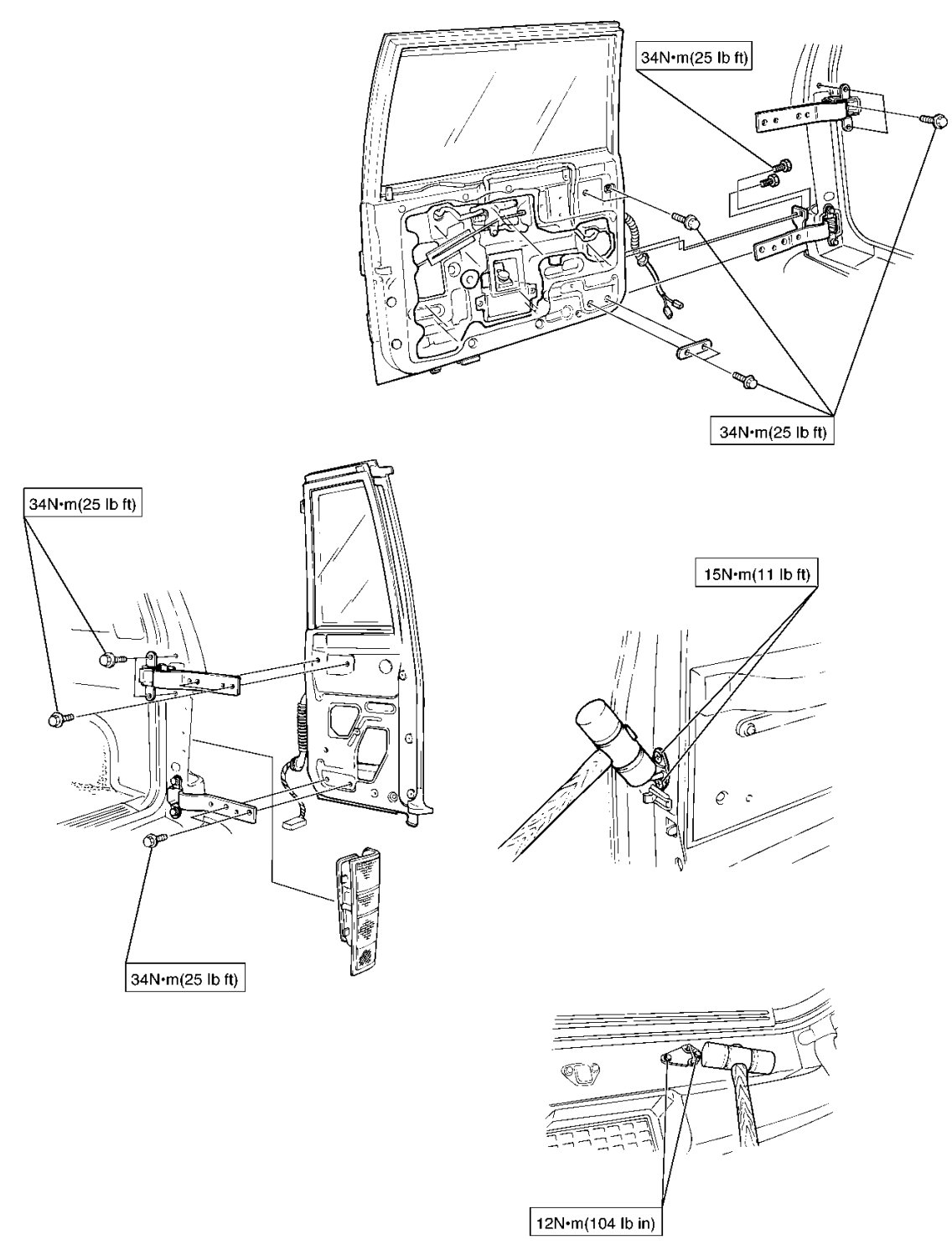 34N•m(25 lb ft)

34N•m(25 lb ft)

34N•m(25 lb ft)

15N•m(11 lb ft)

34N•m(25 lb ft)

12N•m(104 lb in)