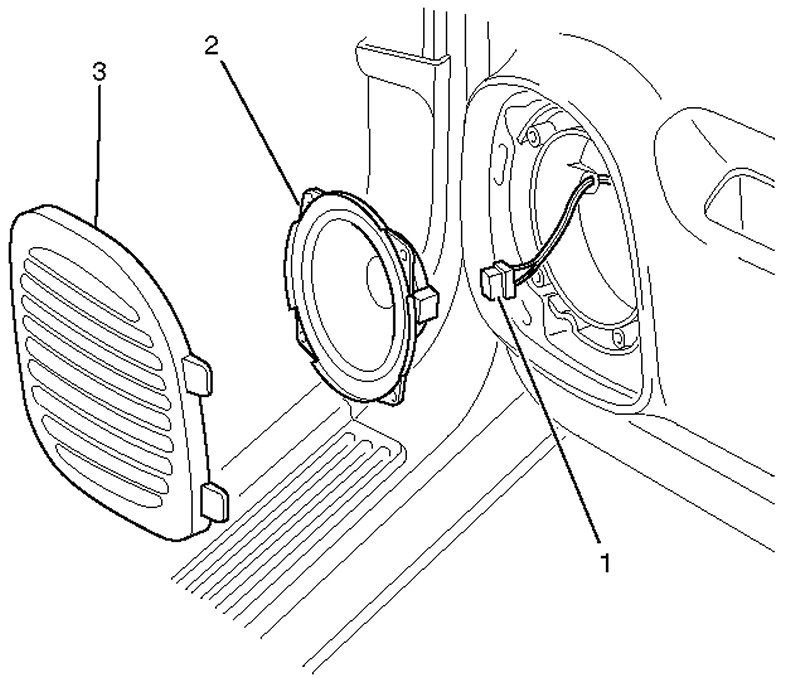 3
2
1