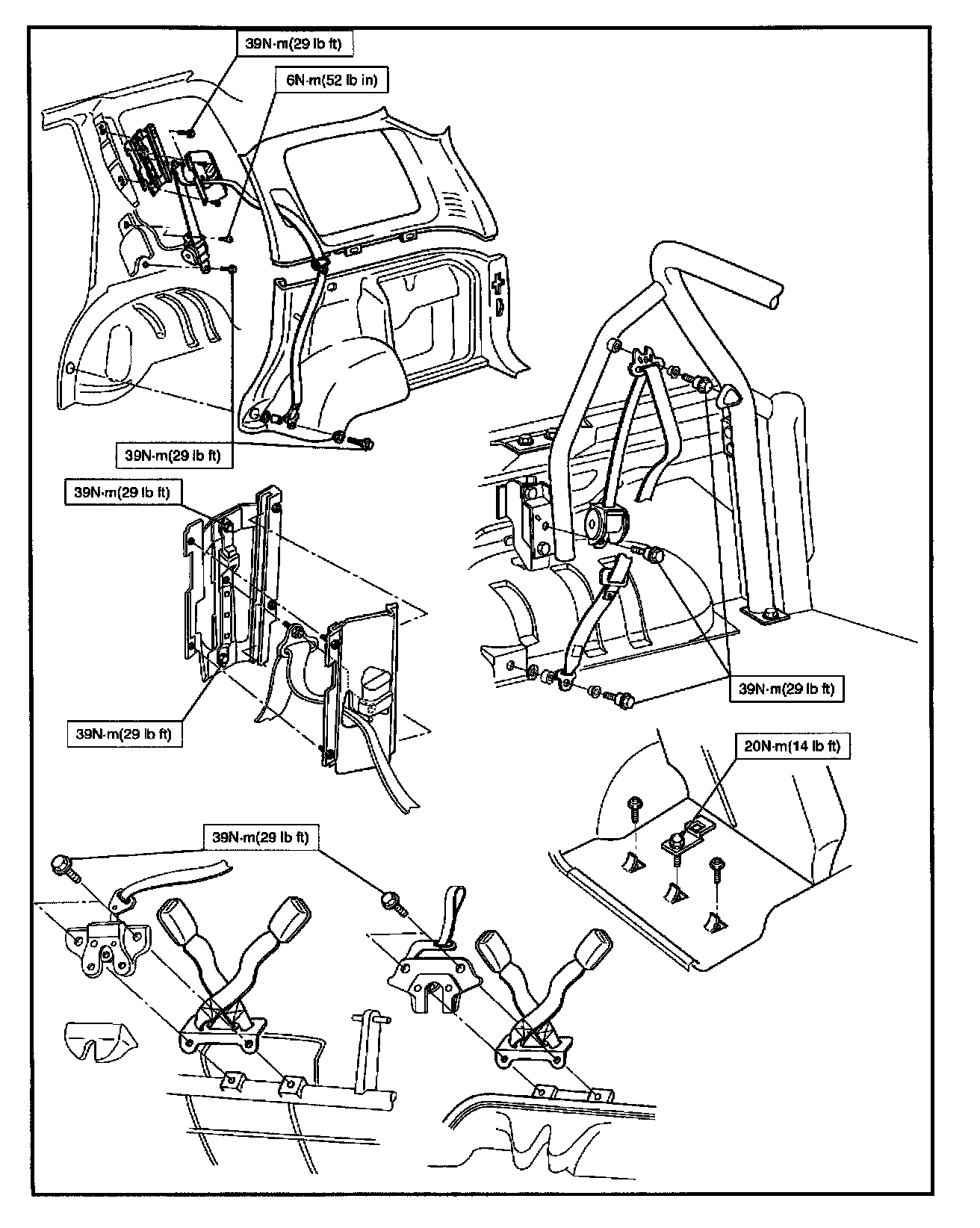 39N·m(29 lb ft)

6N·m(52 lb in)

39N·m(29 lb ft)

39N·m(29 lb ft)

39N·m(29 lb ft)

39N·m(29 lb ft)

20N·m(14 lb ft)

39N·m(29 lb ft)