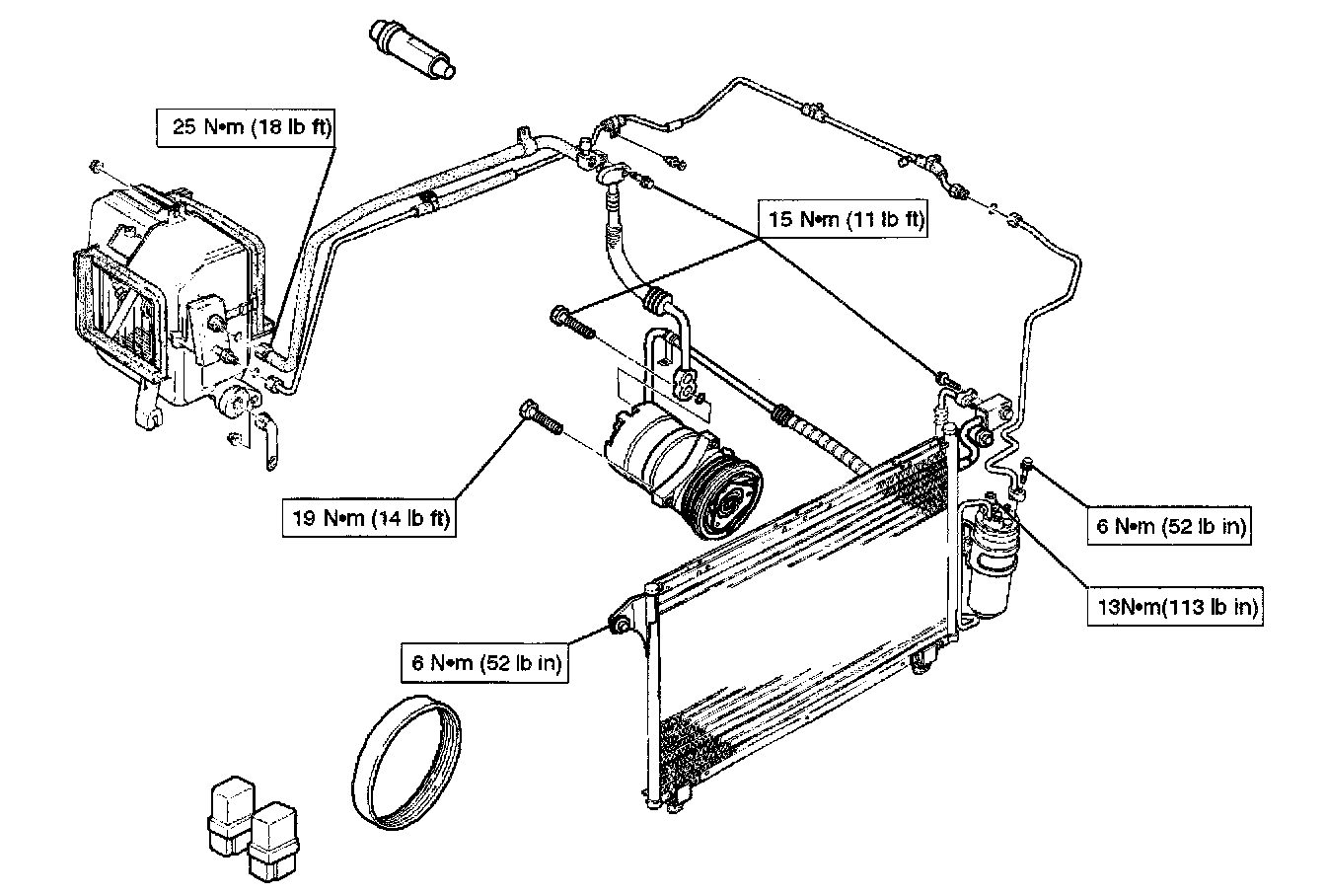 25 N•m (18 lb ft)

15 N•m (11 lb ft)

19 N•m (14 lb ft)

6 N•m (52 lb in)

13N•m(113 lb in)

6 N•m (52 lb in)