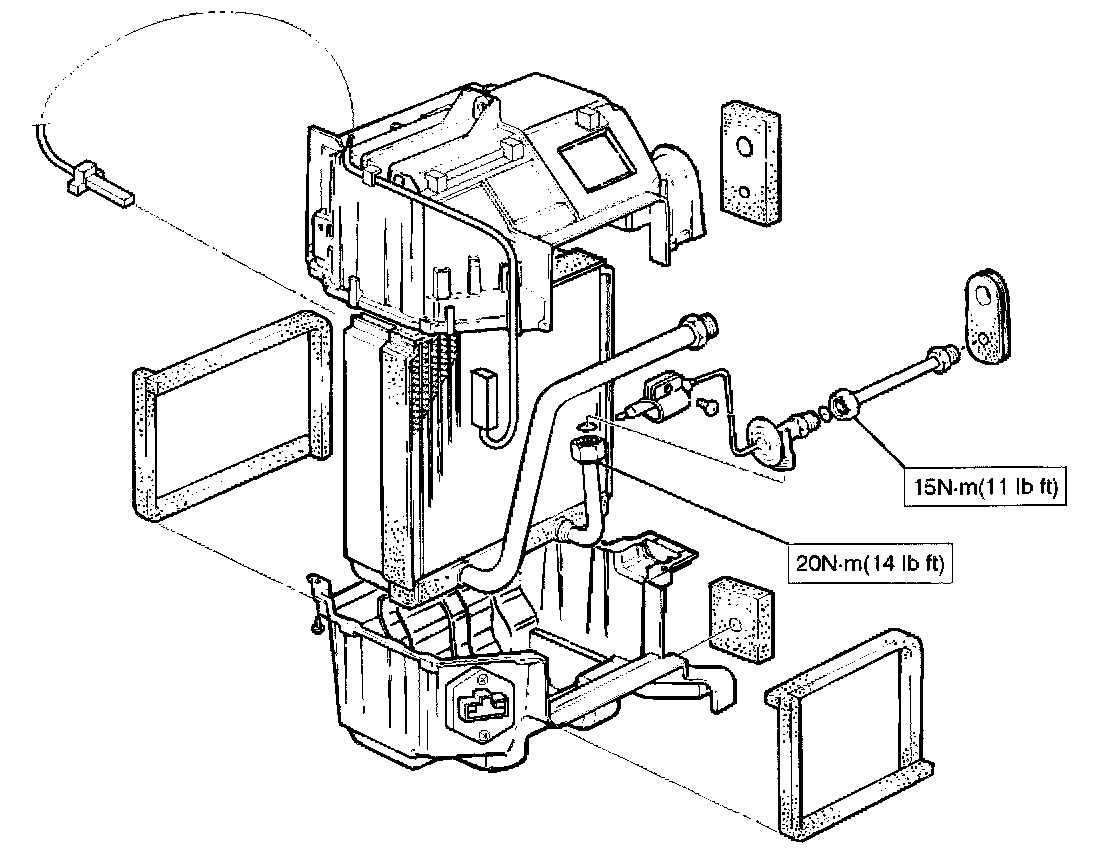 15N·m(11 lb ft)

20N·m(14 lb ft)