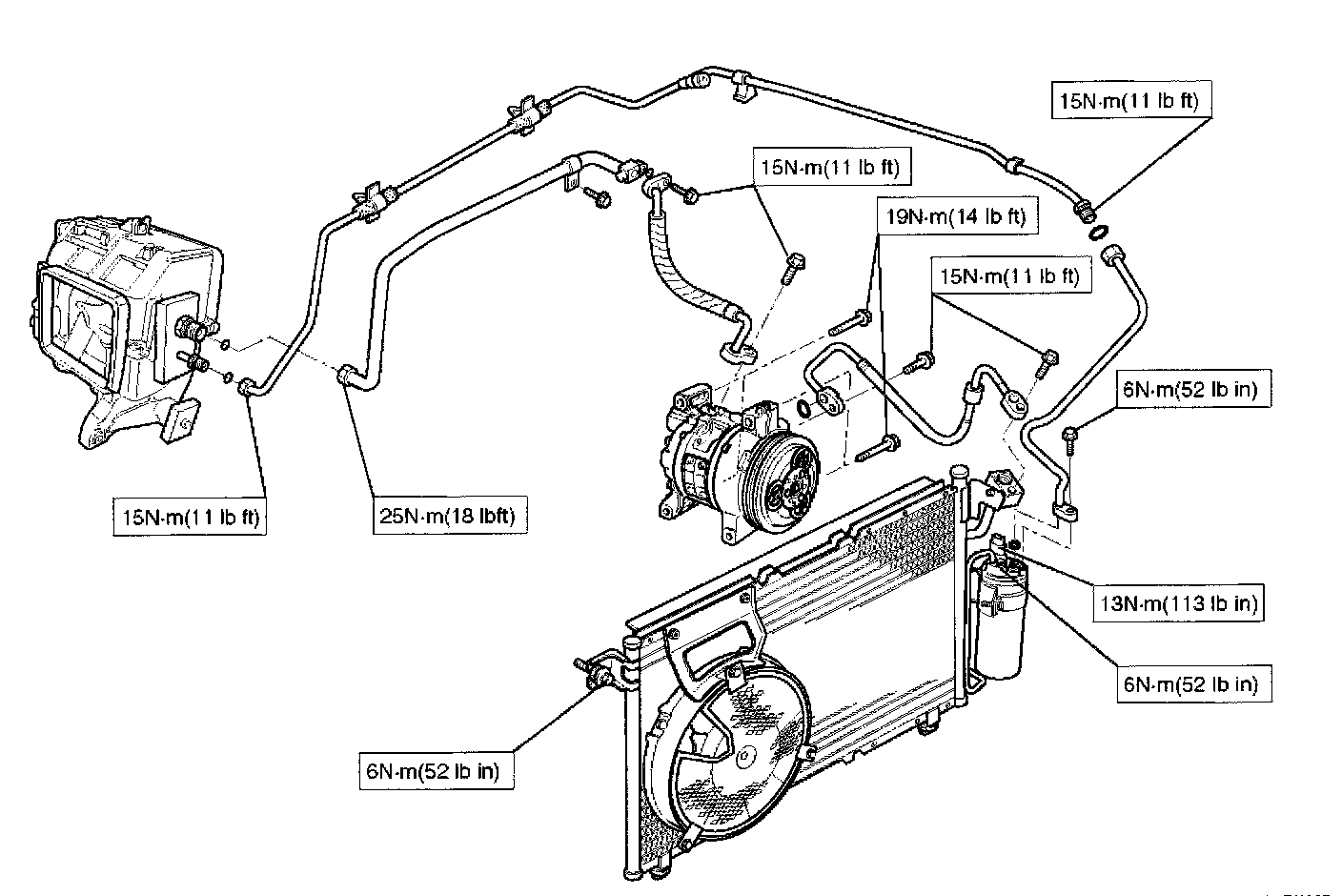 15N·m(11 lb ft)

15N·m(11 lb ft)

19N·m(14 lb ft)

15N·m(11 lb ft)

6N·m(52 lb in)

15N·m(11 lb ft)

25N·m(18 lbft)

13N·m(113 lb in)

6N·m(52 lb in)

6N·m(52 lb in)