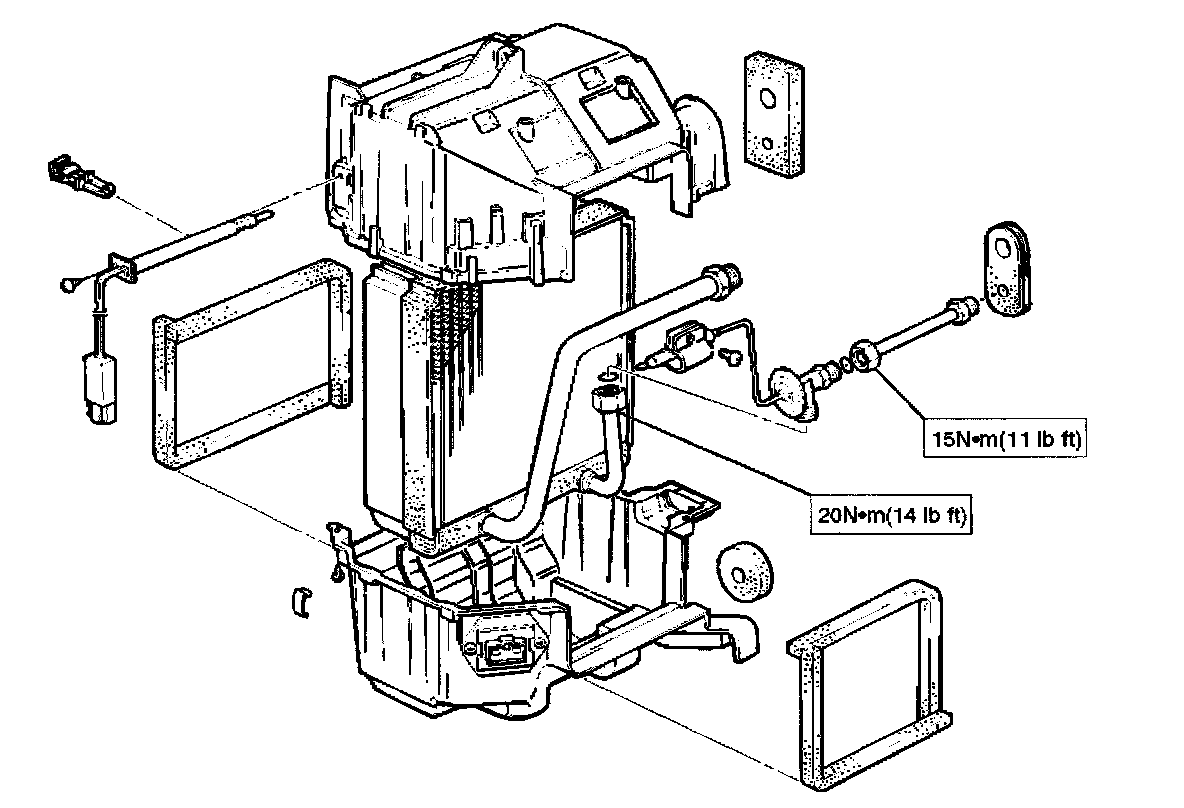 15N•m(11 lb ft)

20N•m(14 lb ft)