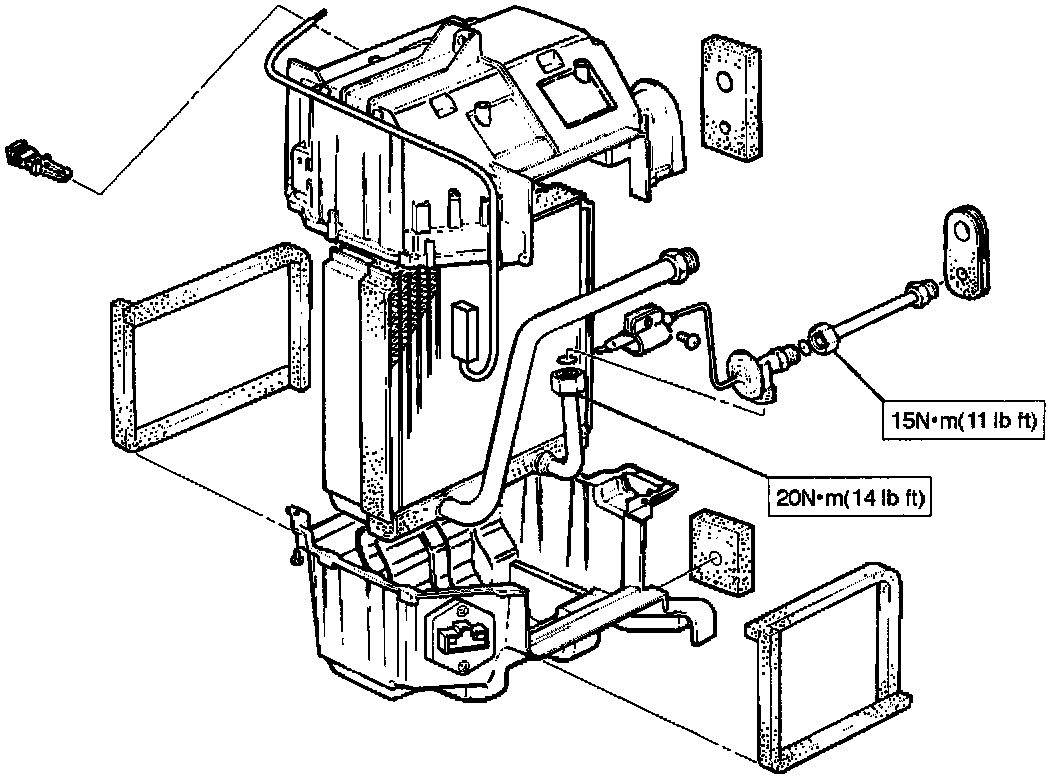 15N•m(11 lb ft)

20N•m(14 lb ft)