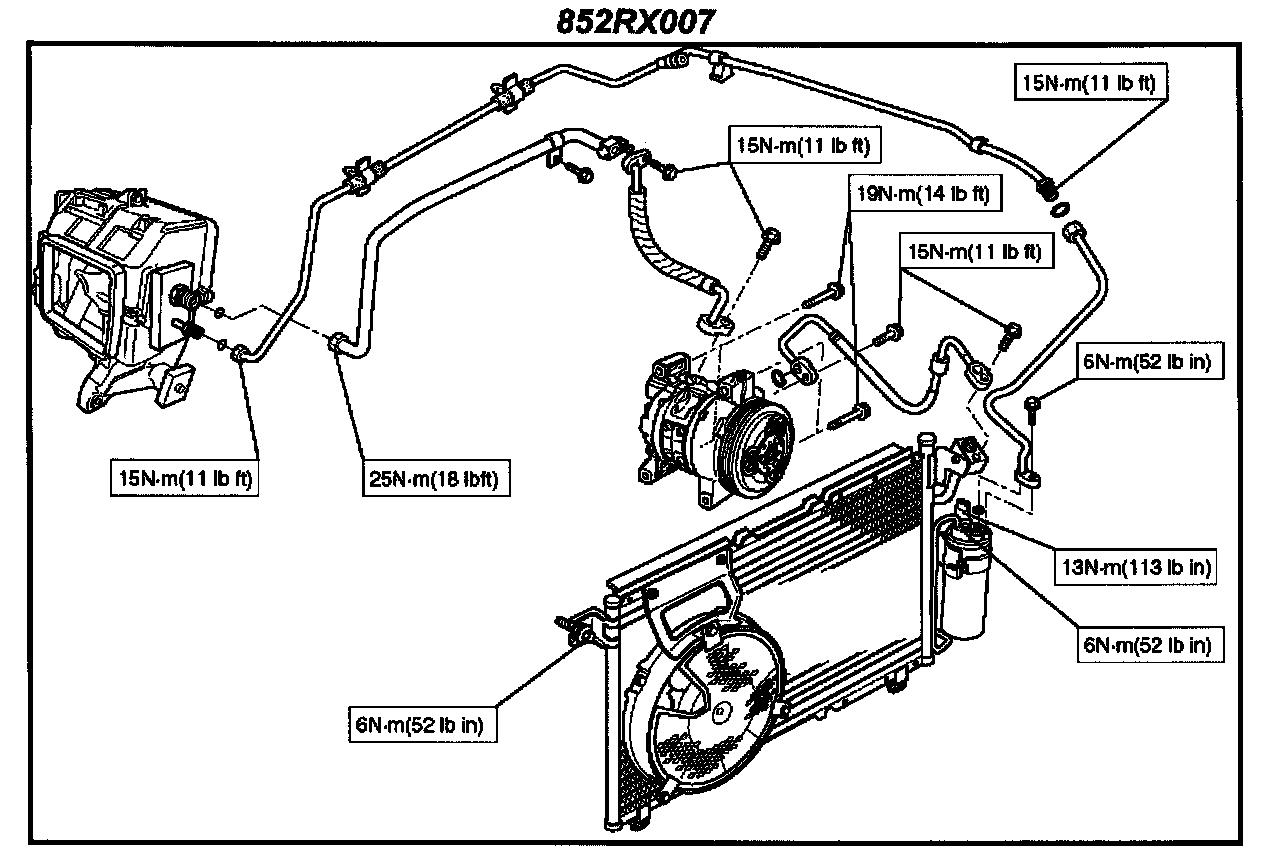 852RX007

15N·m(11 lb ft)

15N·m(11 lb ft)

19N·m(14 lb ft)

15N·m(11 lb ft)

6N·m(52 lb in)

15N·m(11 lb ft)

25N·m(18 lbft)

13N·m(113 lb in)

6N·m(52 lb in)

6N·m(52 lb in)