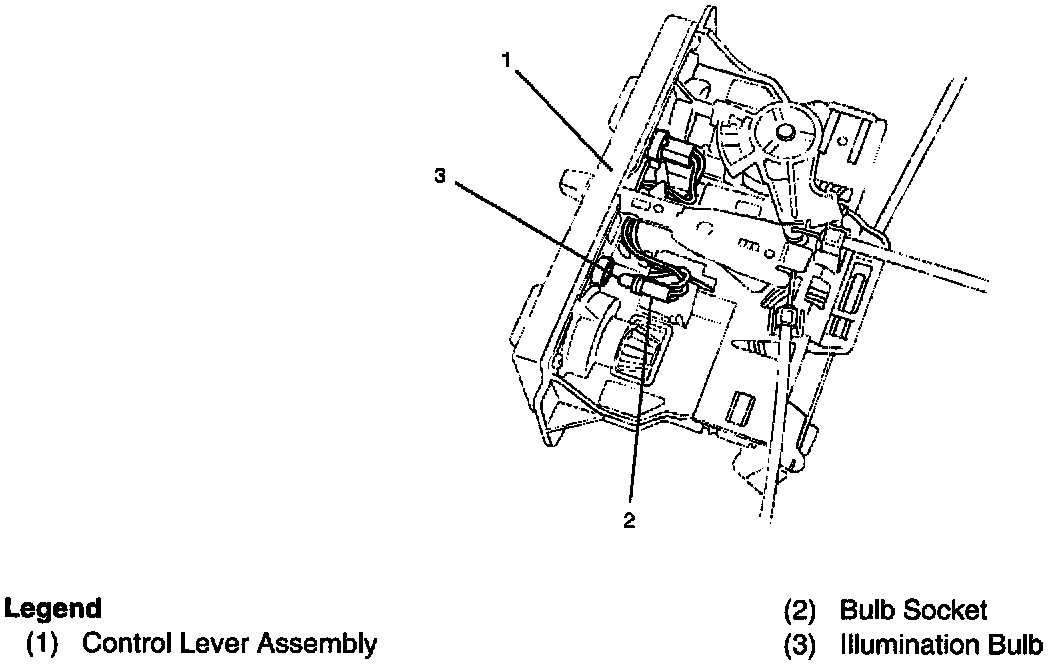 1

3

2

Legend
(1) Control Lever Assembly
(2) Bulb Socket
(3) Illumination Bulb