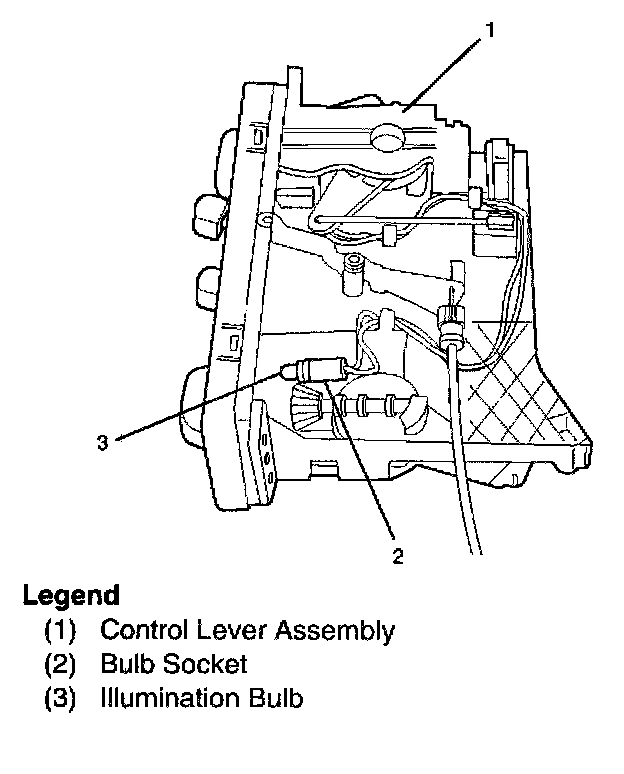 1

3

2

Legend
(1) Control Lever Assembly
(2) Bulb Socket
(3) Illumination Bulb