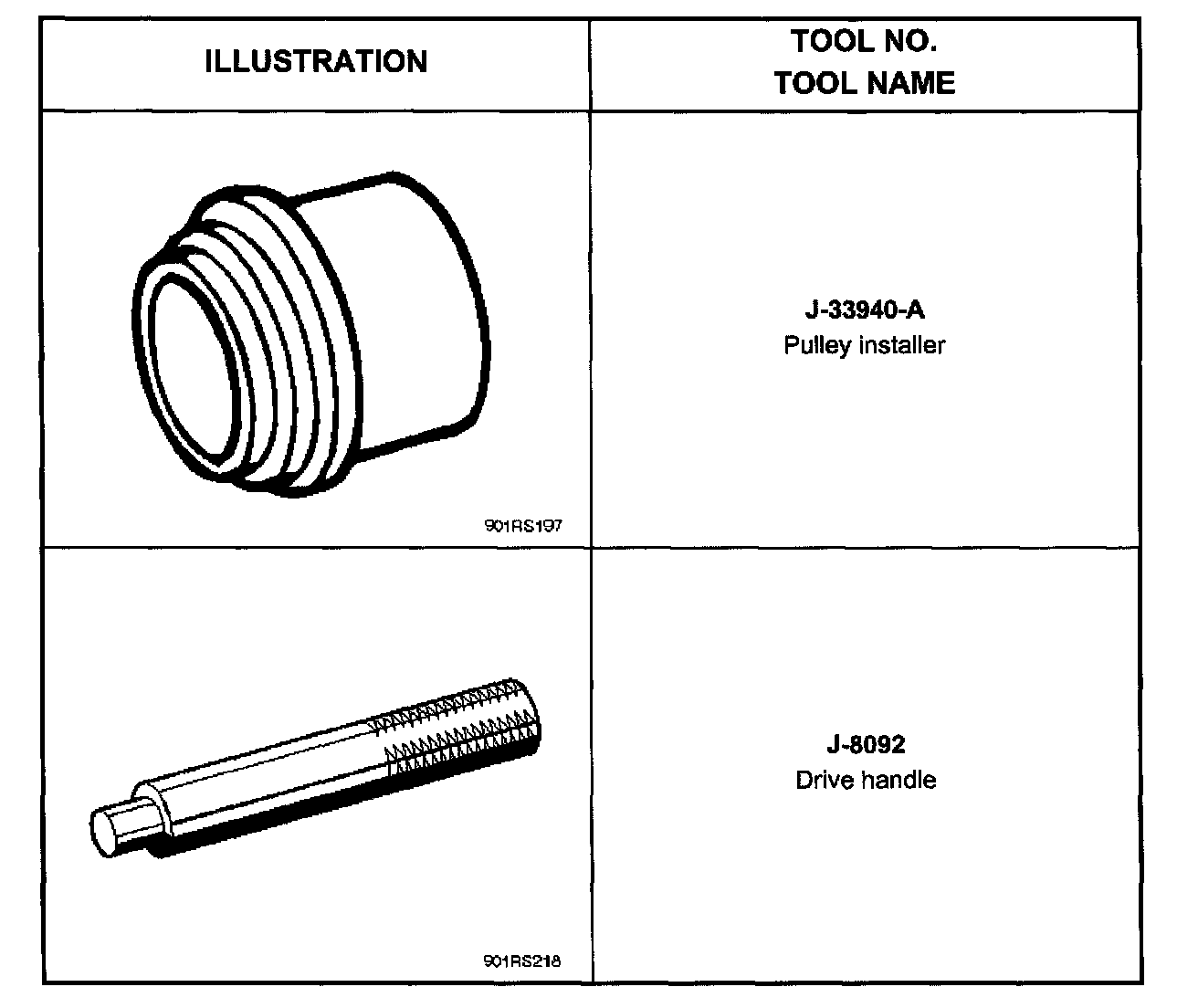 | ILLUSTRATION | TOOL NO. TOOL NAME |
|---|---|
| 901RS197 | J-33940-A Pulley installer |
| 901RS218 | J-8092 Drive handle |