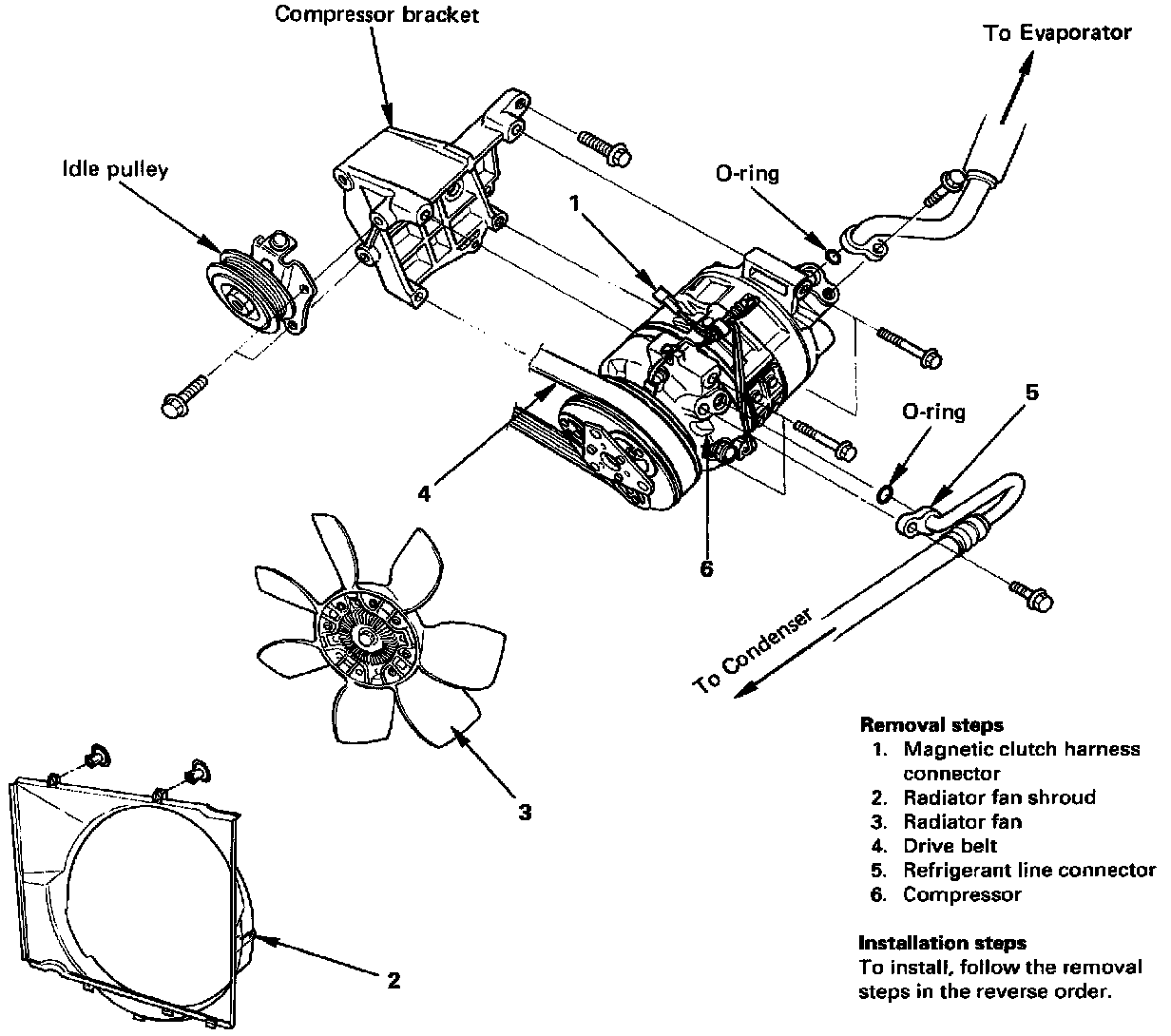 Compressor bracket

To Evaporator

Idle pulley

O-ring

1

O-ring

5

4

6

To Condenser

3

2

Removal steps
1. Magnetic clutch harness connector
2. Radiator fan shroud
3. Radiator fan
4. Drive belt
5. Refrigerant line connector
6. Compressor

Installation steps
To install, follow the removal steps in the reverse order.