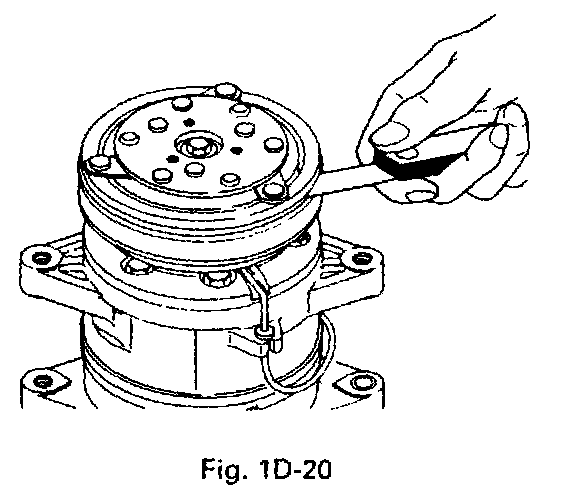 Fig. 1D-20