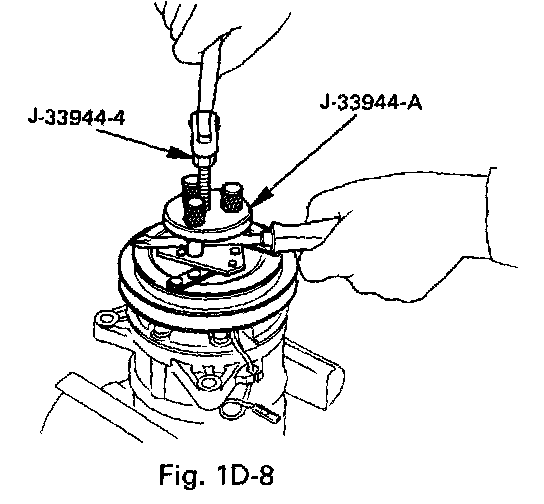 J-33944-4

J-33944-A

Fig. 1D-8