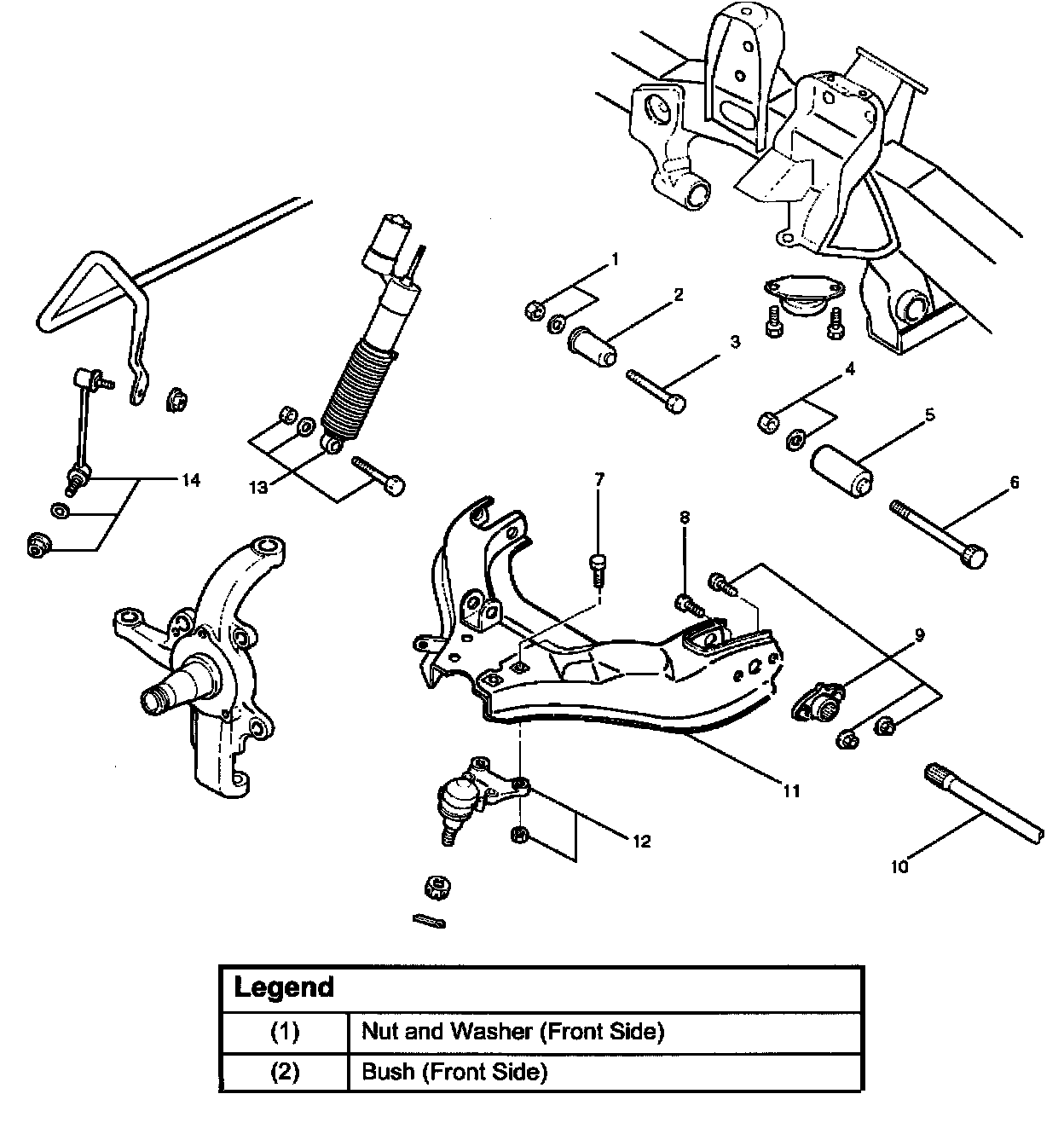 1
2
3
4
5
6
7
8
9
10
11
12
13
14

| Legend | |
|---|---|
| (1) | Nut and Washer (Front Side) |
| (2) | Bush (Front Side) |