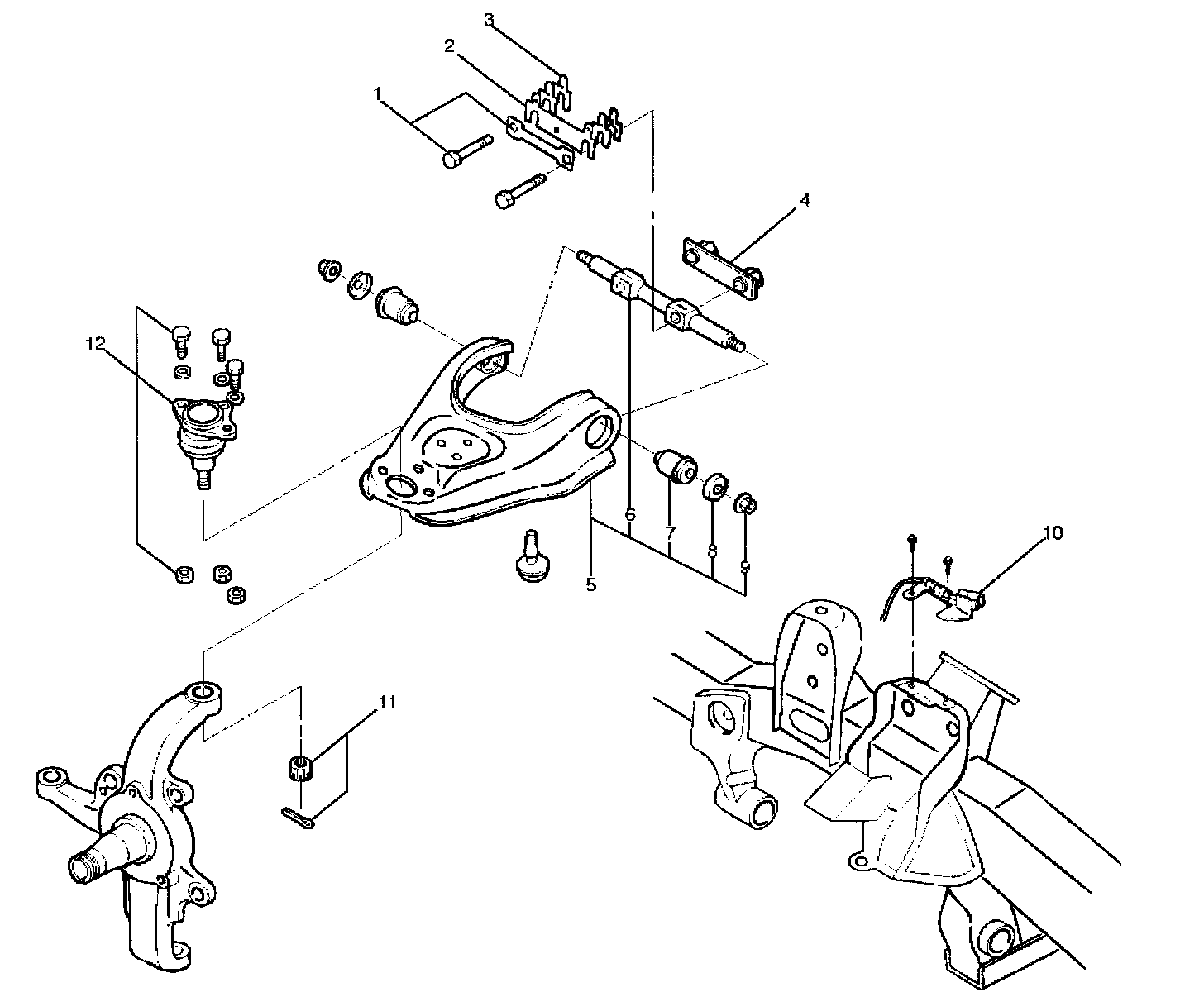 3
2
1
4
12
6
7
8
9
5
10
11